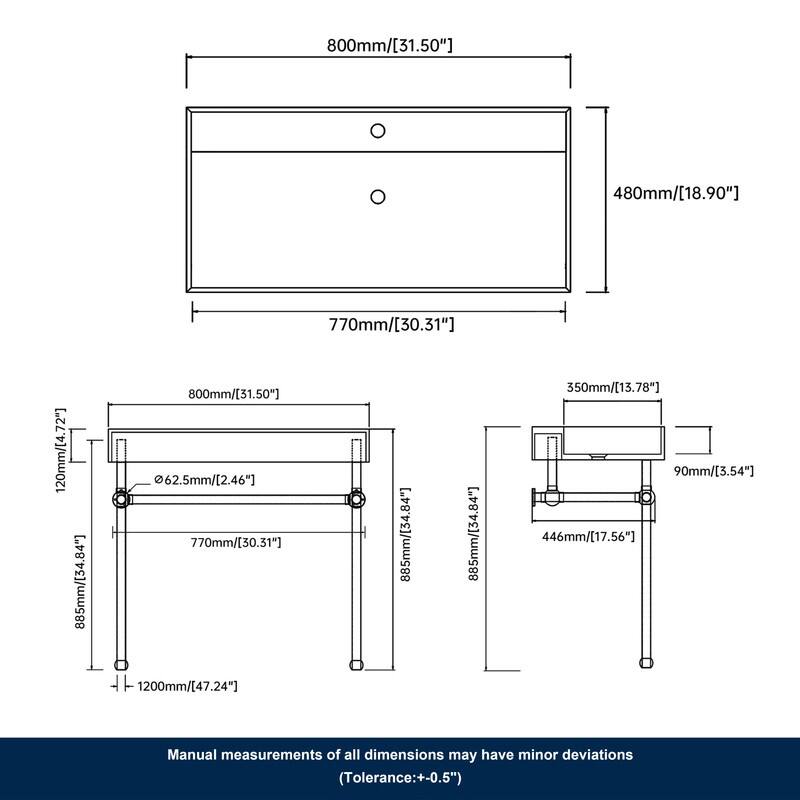 800mm/[31.50"]

480mm/[18.90"]

770mm/[30.31"]

800mm/[31.50"]

120mm/[4.72"]

⌀62.5mm/[2.46"]

770mm/[30.31"]

885mm/[34.84"]

885mm/[34.84"]

1200mm/[47.24"]

350mm/[13.78"]

90mm/[3.54"]

446mm/[17.56"]

885mm/[34.84"]

Manual measurements of all dimensions may have minor deviations (Tolerance:+-0.5")