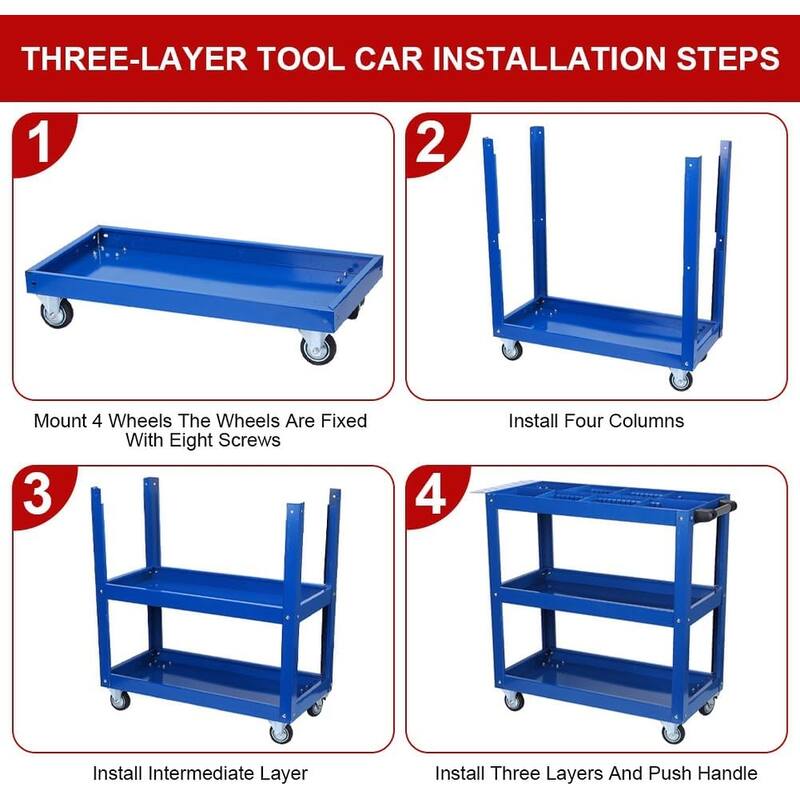 THREE-LAYER TOOL CAR INSTALLATION STEPS

1

Mount 4 Wheels The Wheels Are Fixed With Eight Screws

2

Install Four Columns

3

Install Intermediate Layer

4

Install Three Layers And Push Handle