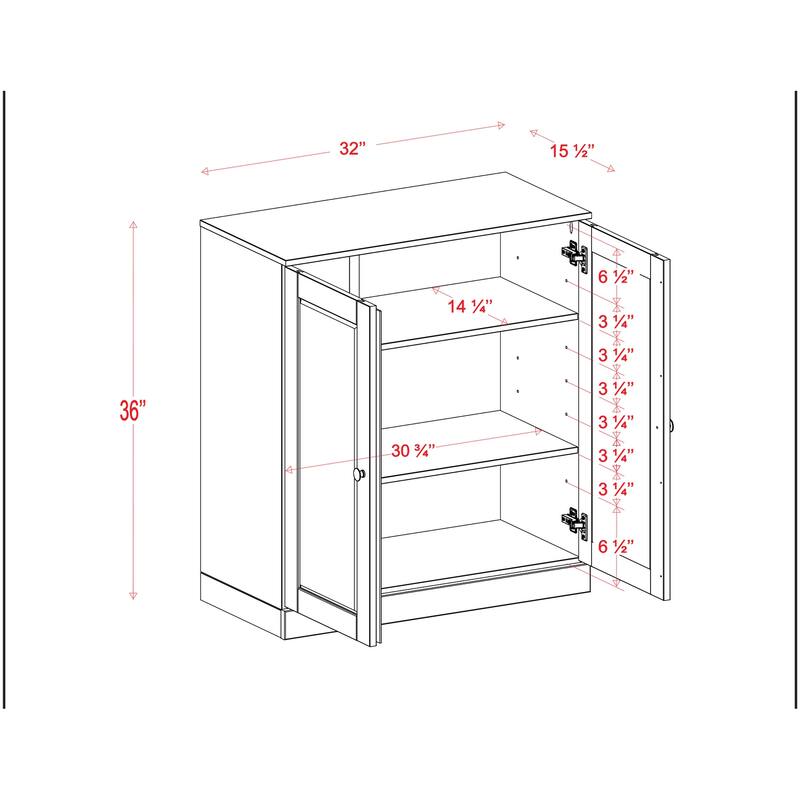 32"

15 ½"

36"

14 ¼"

30 ¾"

6 ½"

3 ¼"

3 ¼"

3 ¼"

3 ¼"

3 ¼"

3 ¼"

6 ½"