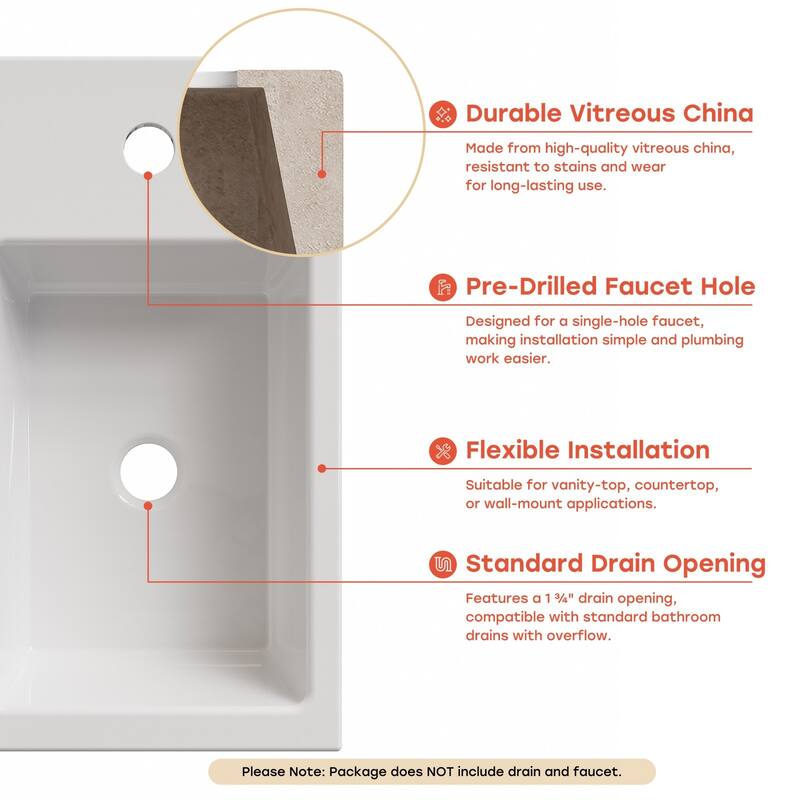 Durable Vitreous China

Made from high-quality vitreous china, resistant to stains and wear for long-lasting use.

Pre-Drilled Faucet Hole

Designed for a single-hole faucet, making installation simple and plumbing work easier.

Flexible Installation

Suitable for vanity-top, countertop, or wall-mount applications.

Standard Drain Opening

Features a 1 ¾" drain opening, compatible with standard bathroom drains with overflow.

Please Note: Package does NOT include drain and faucet.