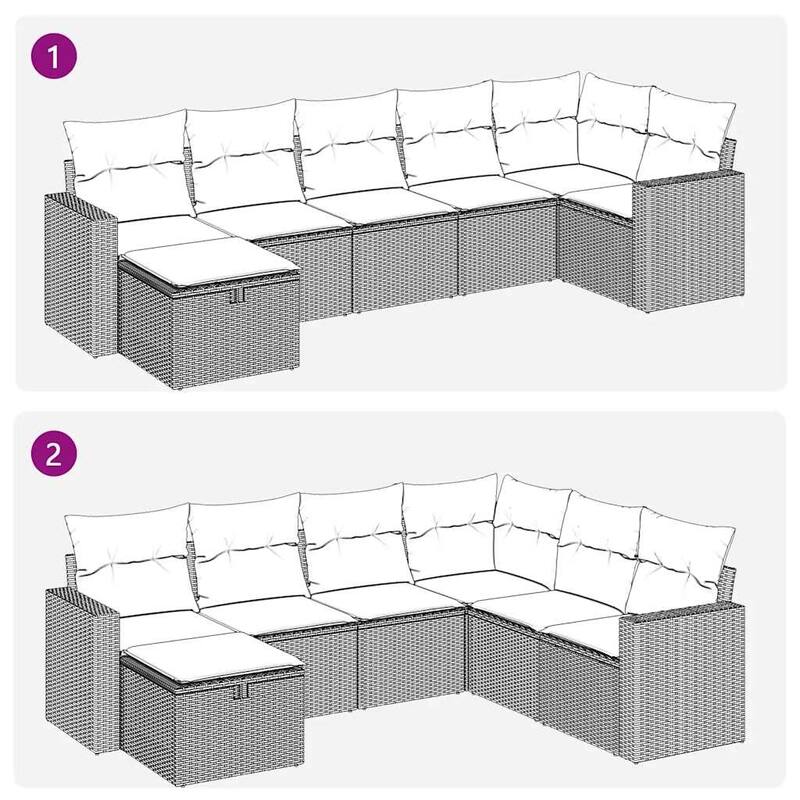 1

2