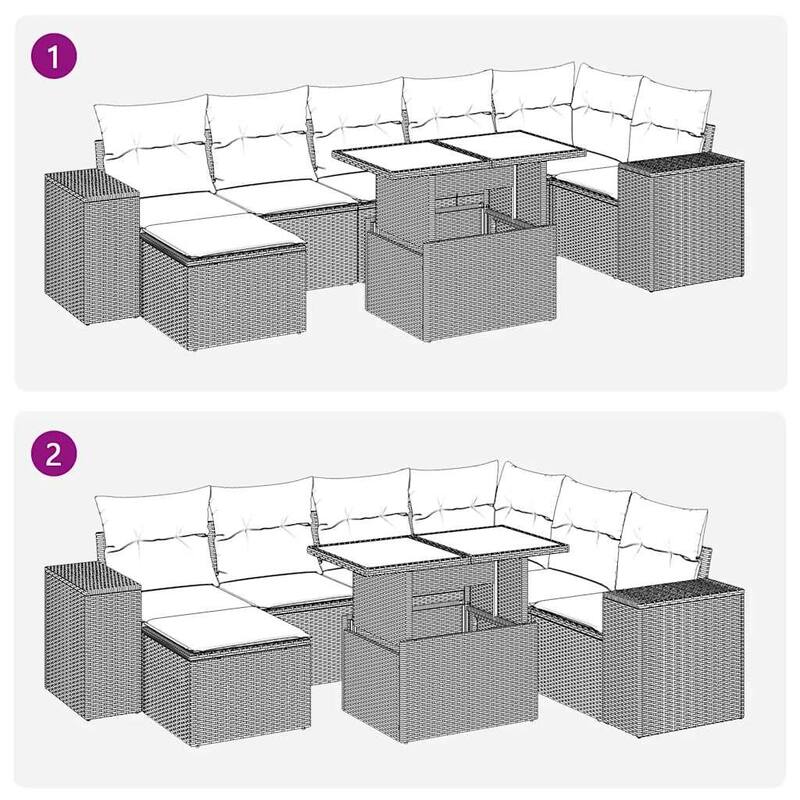 1

2