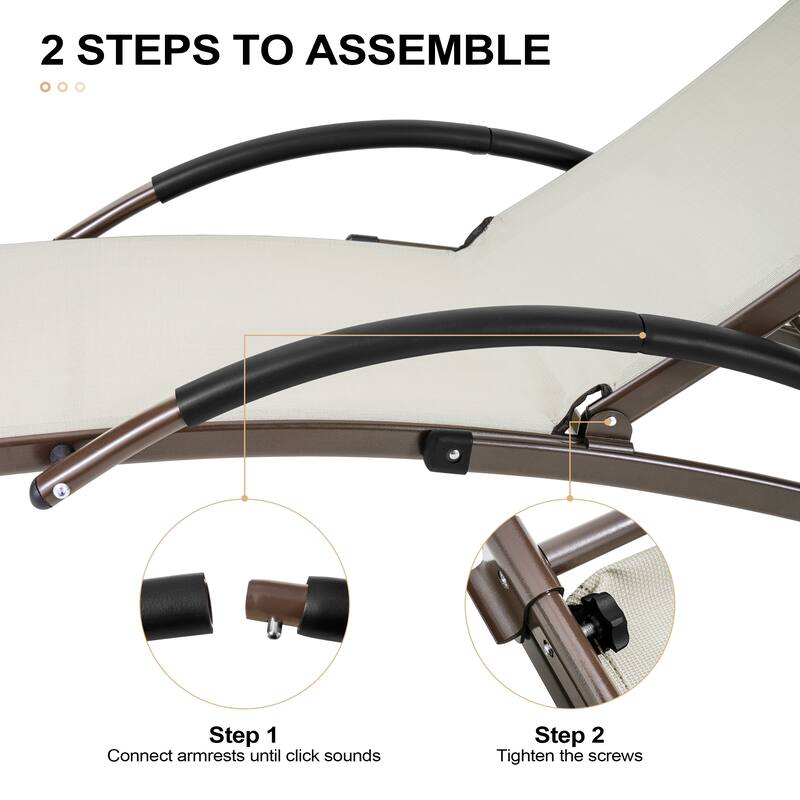 2 STEPS TO ASSEMBLE

Step 1
Connect armrests until click sounds

Step 2
Tighten the screws