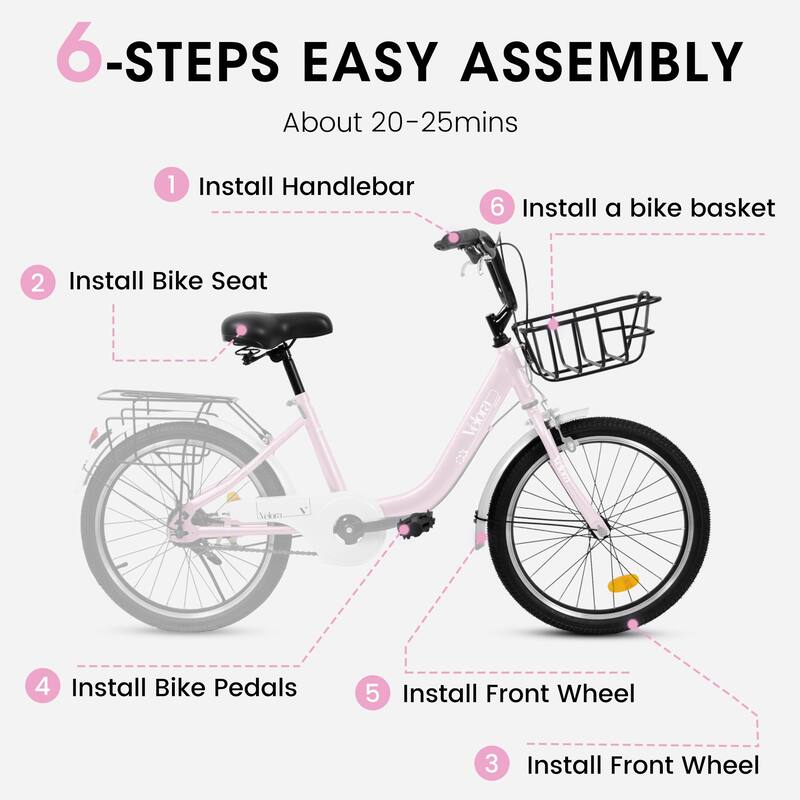 6-STEPS EASY ASSEMBLY

About 20-25mins

1 Install Handlebar

6 Install a bike basket

2 Install Bike Seat

Velora

Velora

4 Install Bike Pedals

5 Install Front Wheel

3 Install Front Wheel