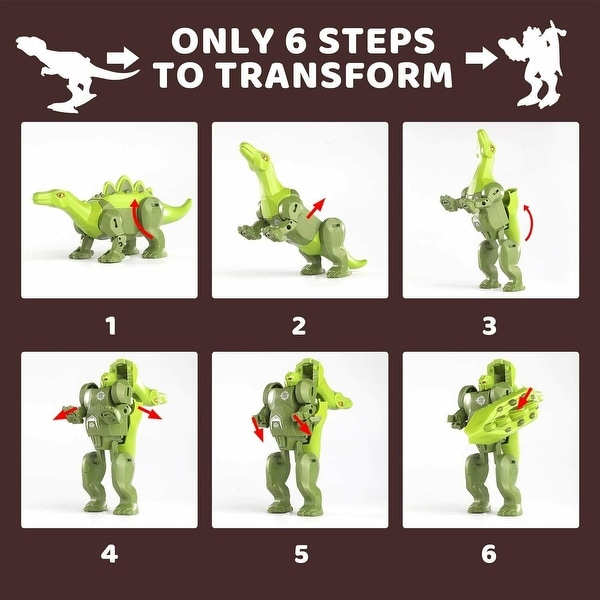 ONLY 6 STEPS TO TRANSFORM

1

2

3

4

5

6