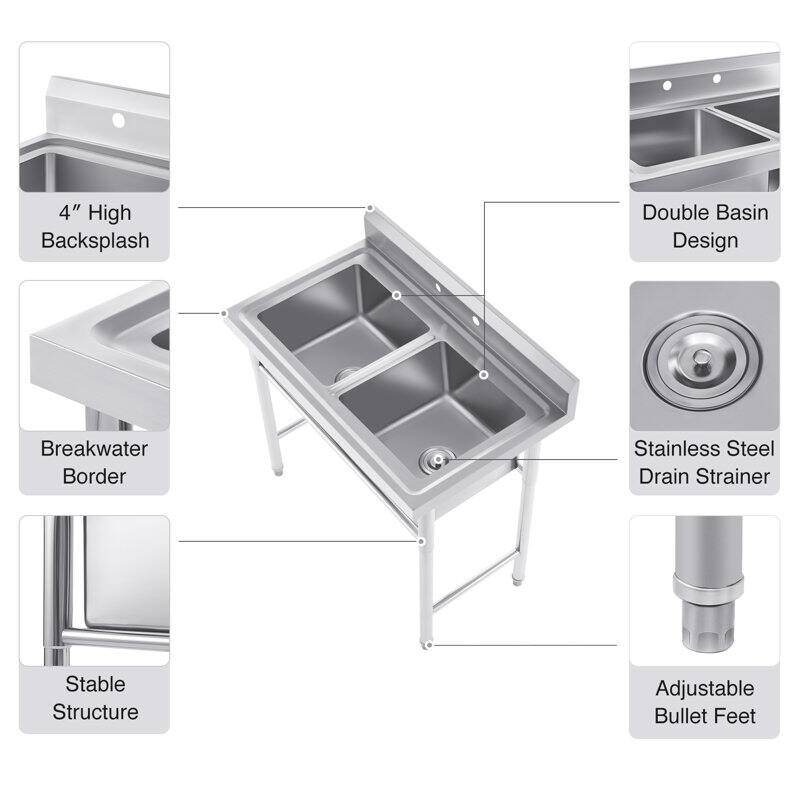 4″ High
Backsplash

Breakwater
Border

Stable
Structure

Double Basin
Design

Stainless Steel
Drain Strainer

Adjustable
Bullet Feet