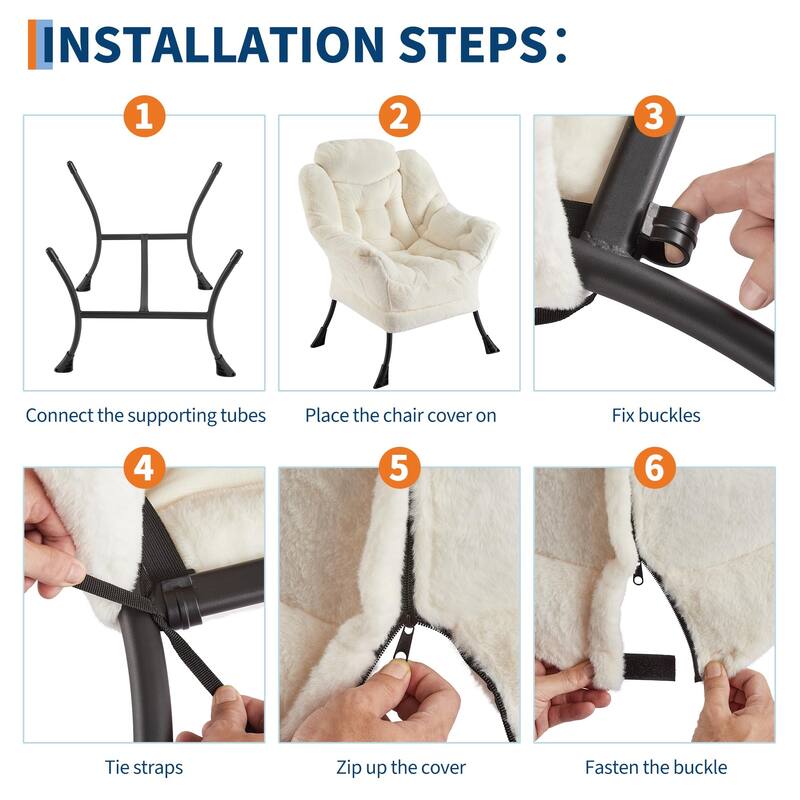 INSTALLATION STEPS:

1

Connect the supporting tubes

2

Place the chair cover on

3

Fix buckles

4

Tie straps

5

Zip up the cover

6

Fasten the buckle