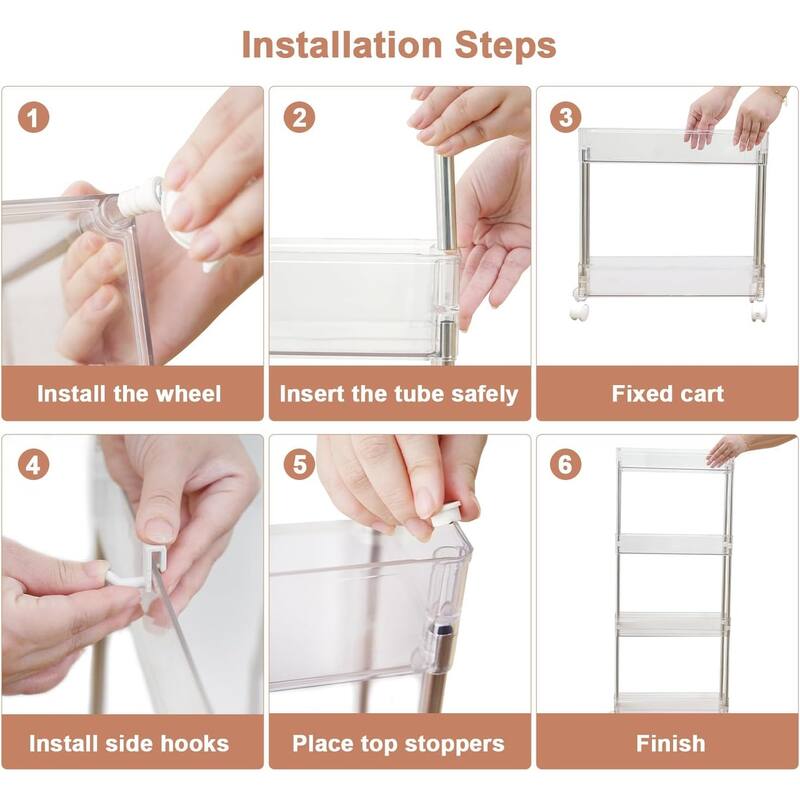 Installation Steps

1
Install the wheel

2
Insert the tube safely

3
Fixed cart

4
Install side hooks

5
Place top stoppers

6
Finish