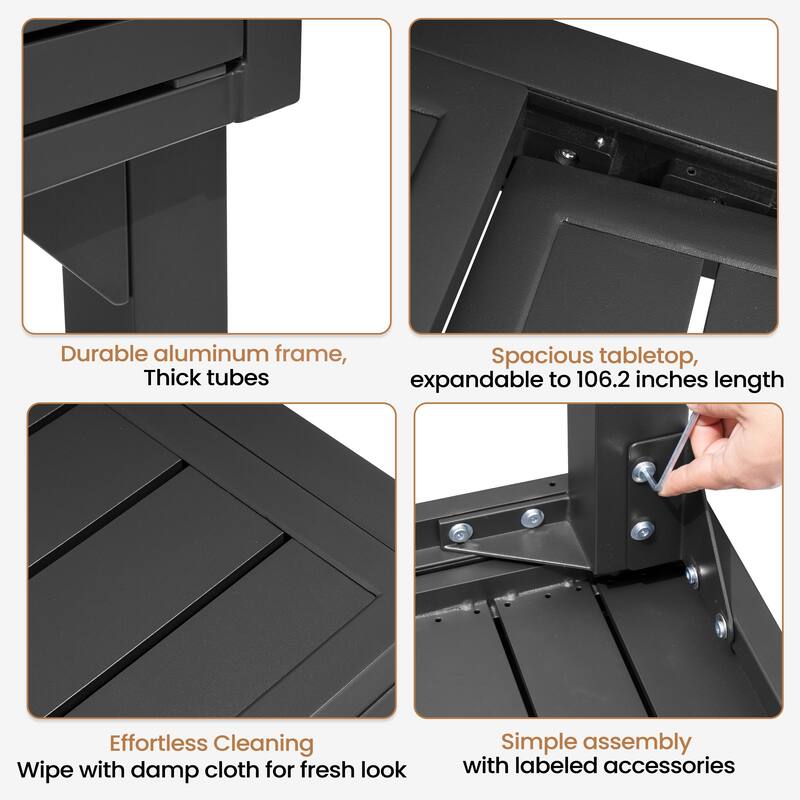 Durable aluminum frame,
Thick tubes

Spacious tabletop,
expandable to 106.2 inches length

Effortless Cleaning
Wipe with damp cloth for fresh look

Simple assembly
with labeled accessories