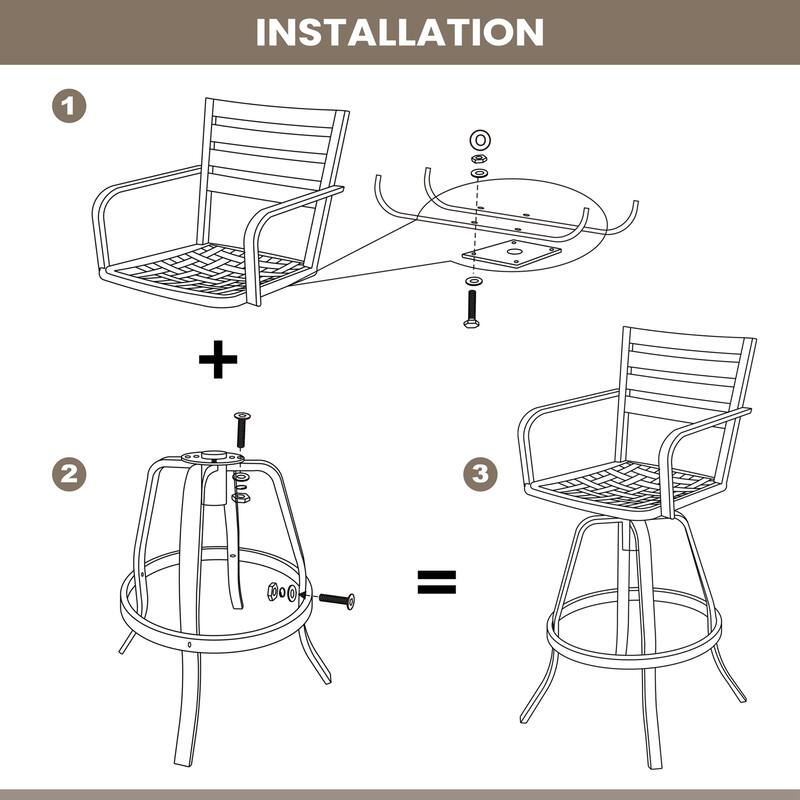 INSTALLATION

1

+

2

=

3