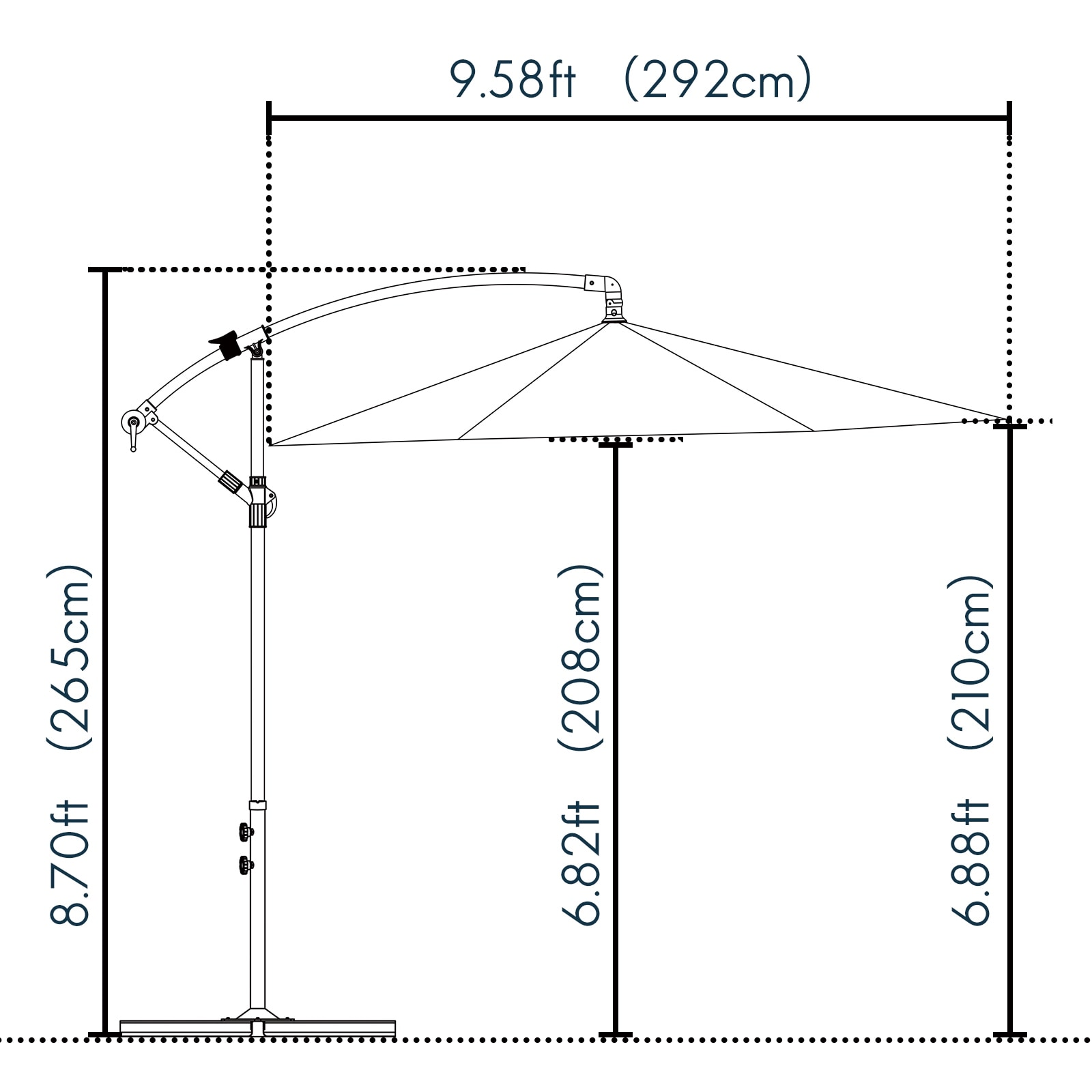 9.58ft (292cm)

8.70ft (265cm)

6.82ft (208cm)

6.88ft (210cm)