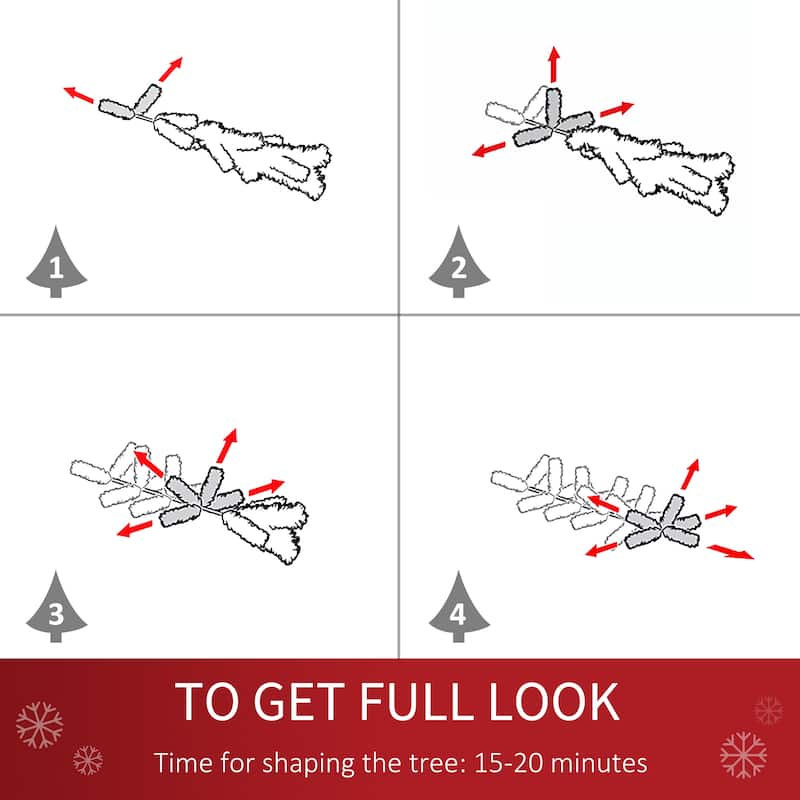 1

2

3

4

TO GET FULL LOOK

Time for shaping the tree: 15-20 minutes