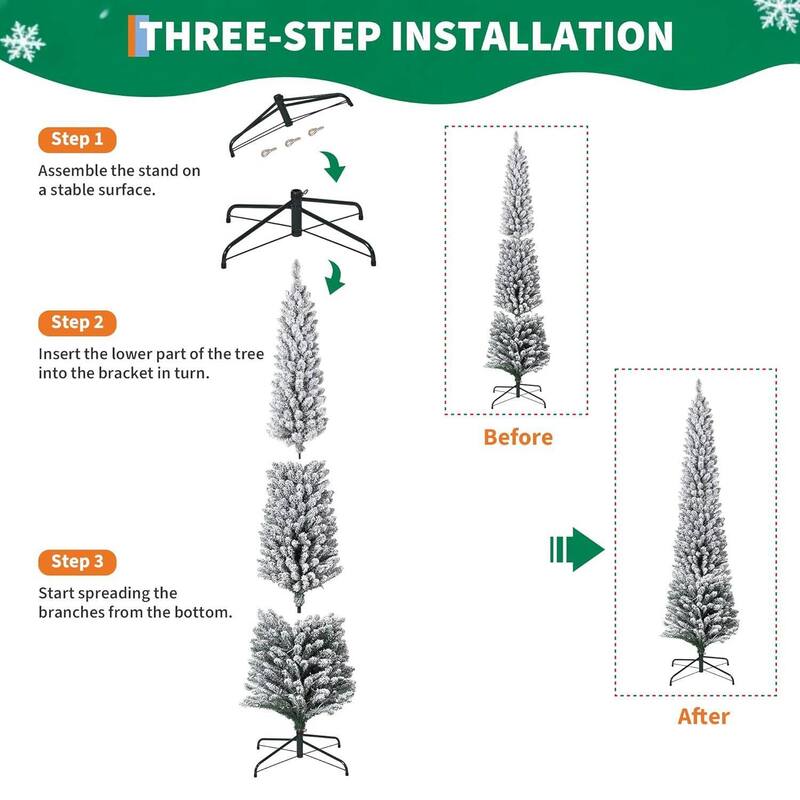 THREE-STEP INSTALLATION

Step 1

Assemble the stand on a stable surface.

Step 2

Insert the lower part of the tree into the bracket in turn.

Step 3

Start spreading the branches from the bottom.

Before

After