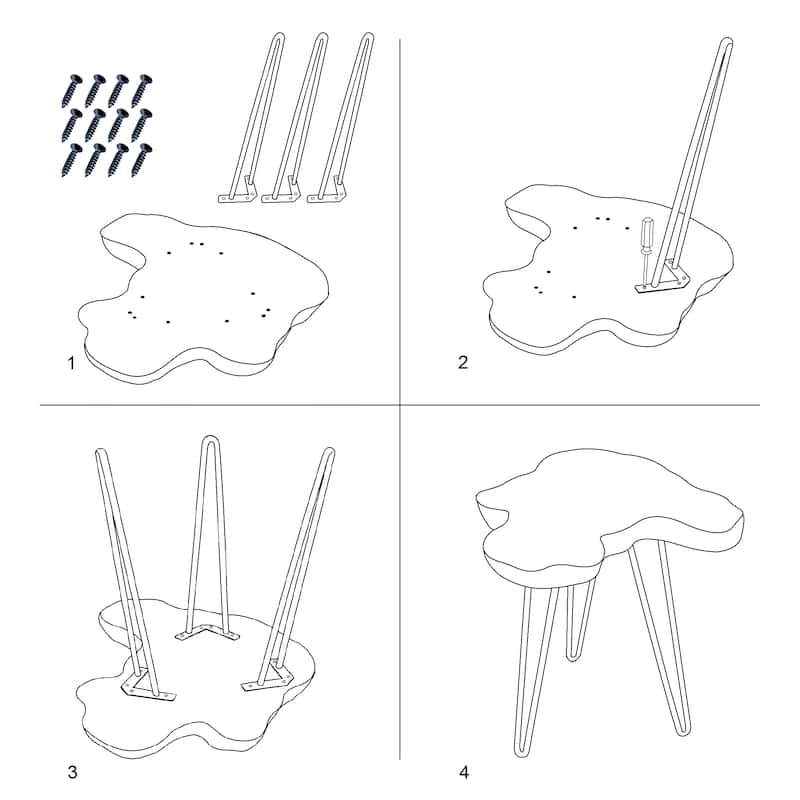 1

2

3

4