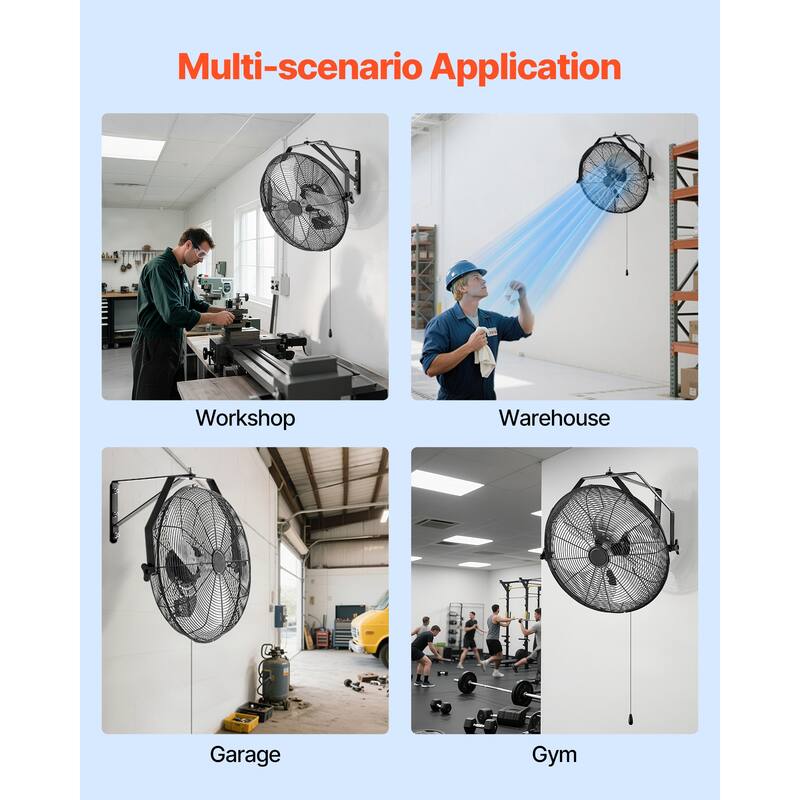 Multi-scenario Application

Workshop

Warehouse

Garage

Gym