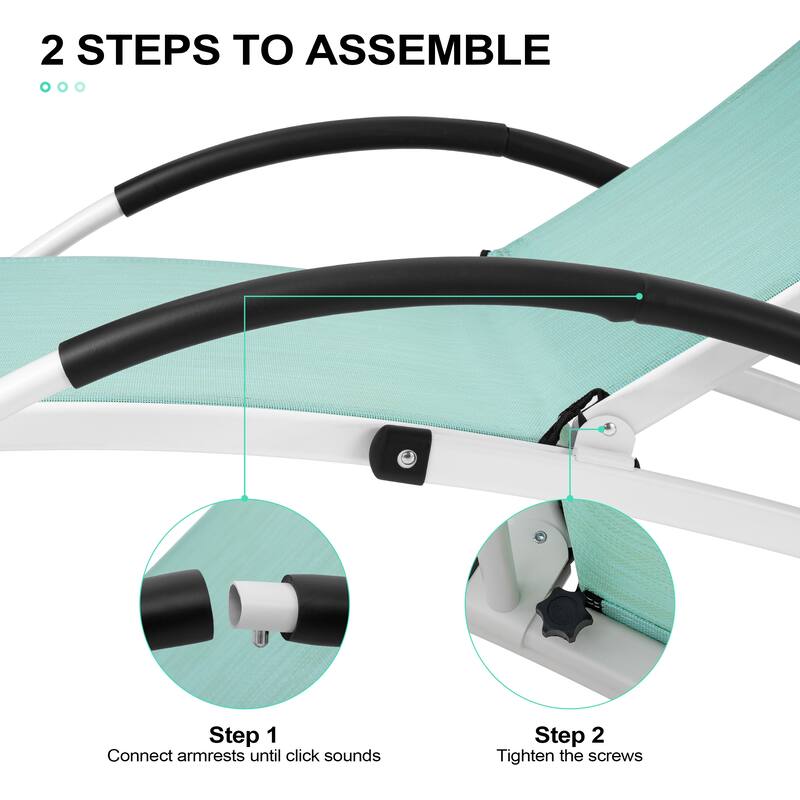 2 STEPS TO ASSEMBLE

Step 1
Connect armrests until click sounds

Step 2
Tighten the screws