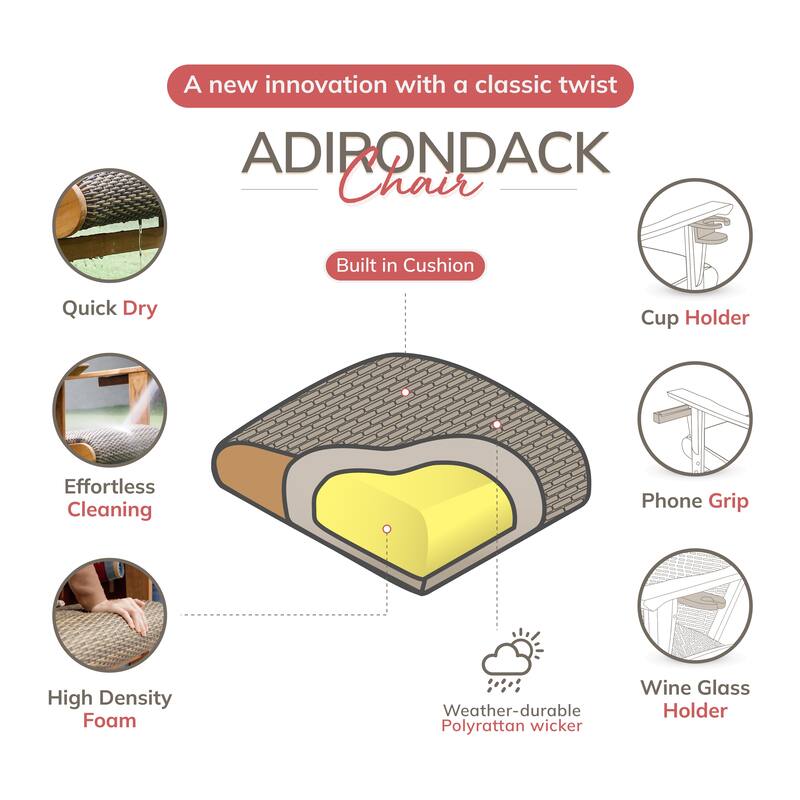 A new innovation with a classic twist

ADIRONDACK Chair

Built in Cushion

Quick Dry

Effortless Cleaning

High Density Foam

Weather-durable Polyrattan wicker

Cup Holder

Phone Grip

Wine Glass Holder