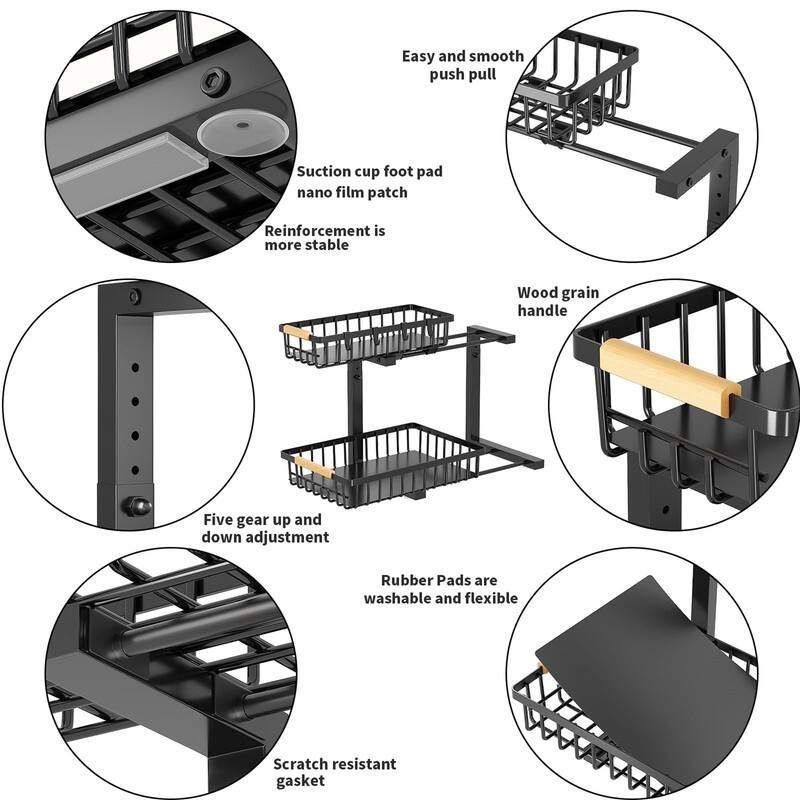 Easy and smooth push pull

Suction cup foot pad nano film patch

Reinforcement is more stable

Wood grain handle

Five gear up and down adjustment

Rubber Pads are washable and flexible

Scratch resistant gasket