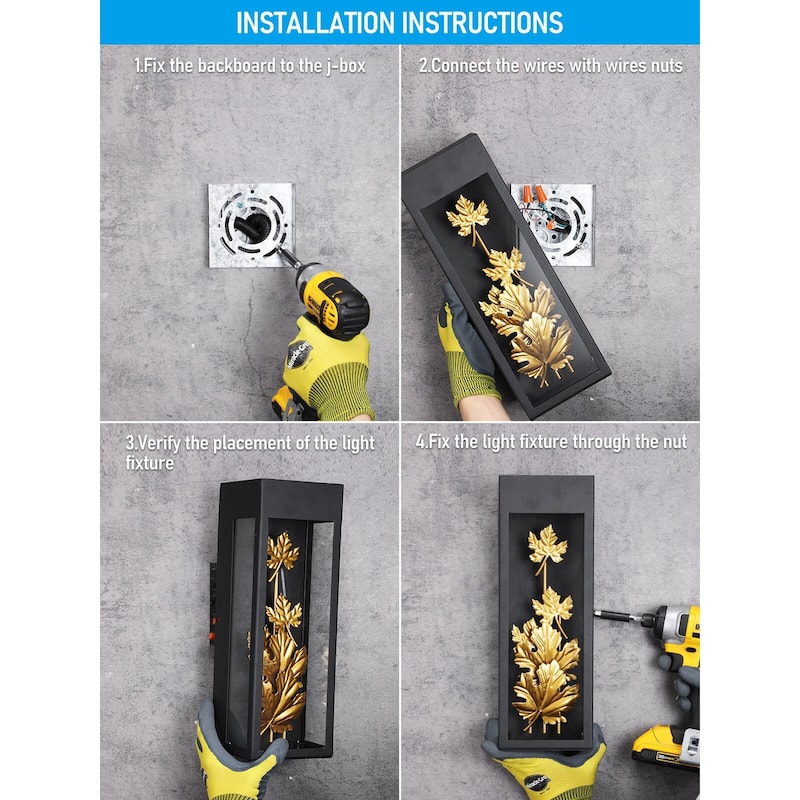 INSTALLATION INSTRUCTIONS

1.Fix the backboard to the j-box

2.Connect the wires with wires nuts

3.Verify the placement of the light fixture

4.Fix the light fixture through the nut