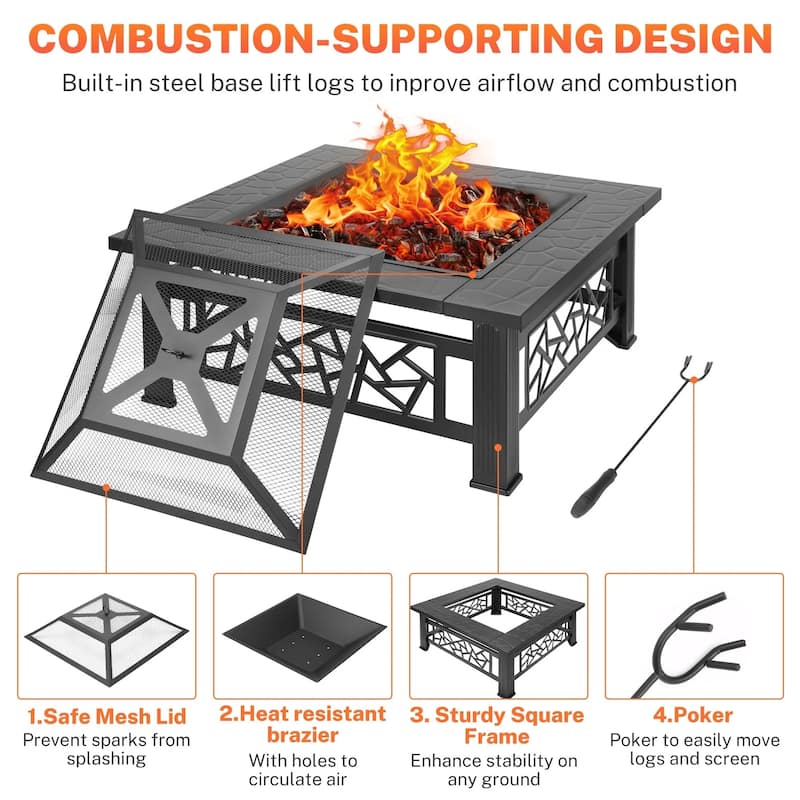 COMBUSTION-SUPPORTING DESIGN

Built-in steel base lift logs to inprove airflow and combustion

1.Safe Mesh Lid
Prevent sparks from splashing

2.Heat resistant brazier
With holes to circulate air

3. Sturdy Square Frame
Enhance stability on any ground

4.Poker
Poker to easily move logs and screen