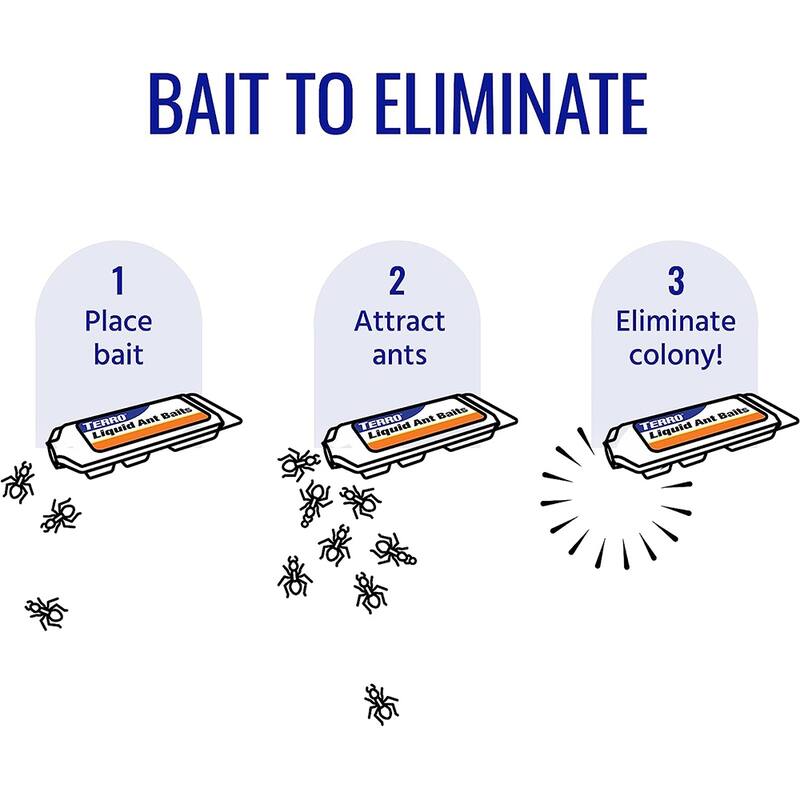 BAIT TO ELIMINATE

1
Place bait

TERRO
Liquid Ant Baits

2
Attract ants

TERRO
Liquid Ant Baits

3
Eliminate colony!

TERRO
Liquid Ant Baits