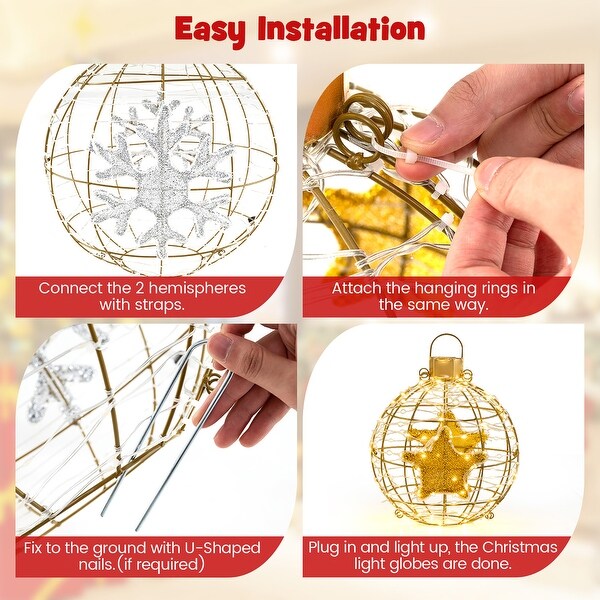 Easy Installation

Connect the 2 hemispheres with straps.

Attach the hanging rings in the same way.

Fix to the ground with U-Shaped nails.(if required)

Plug in and light up, the Christmas light globes are done.