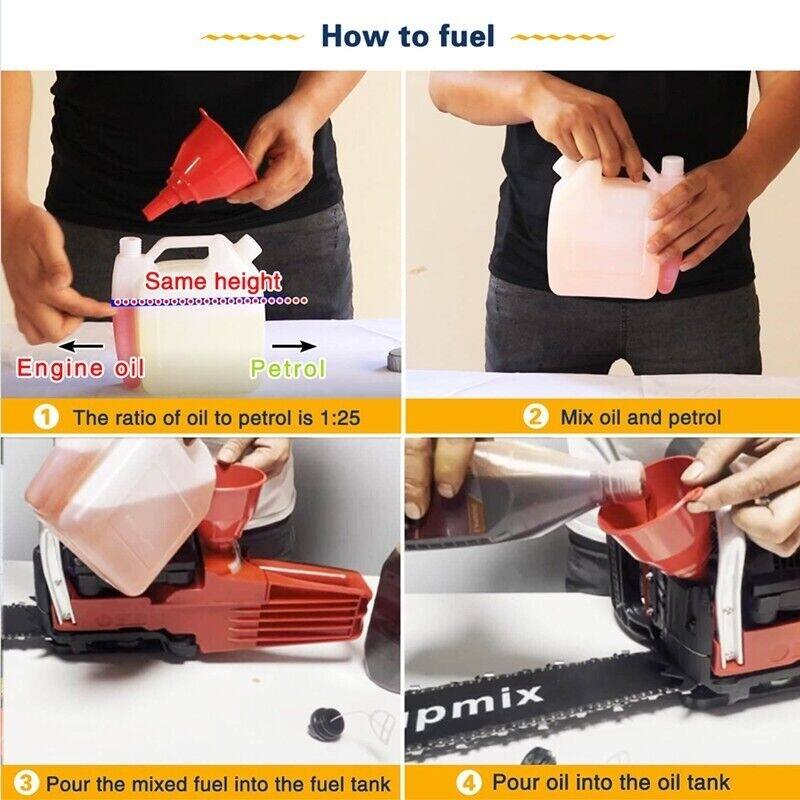 How to fuel

Same height

Engine oil

Petrol

1 The ratio of oil to petrol is 1:25

2 Mix oil and petrol

pmix

3 Pour the mixed fuel into the fuel tank

4 Pour oil into the oil tank