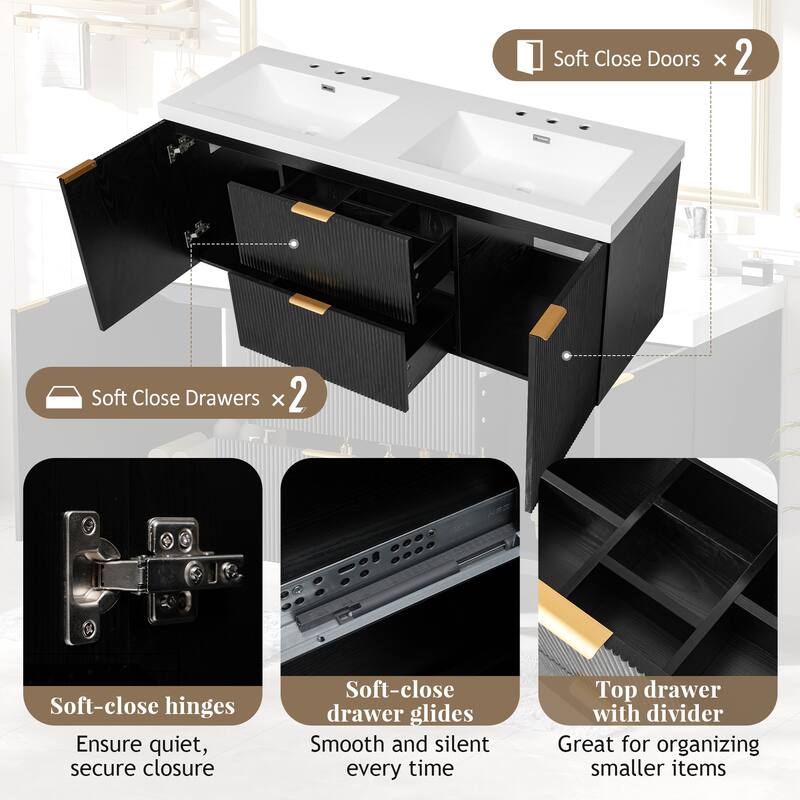 Soft Close Doors × 2

Soft Close Drawers × 2

Soft-close hinges

Ensure quiet, secure closure

Soft-close drawer glides

Smooth and silent every time

Top drawer with divider

Great for organizing smaller items