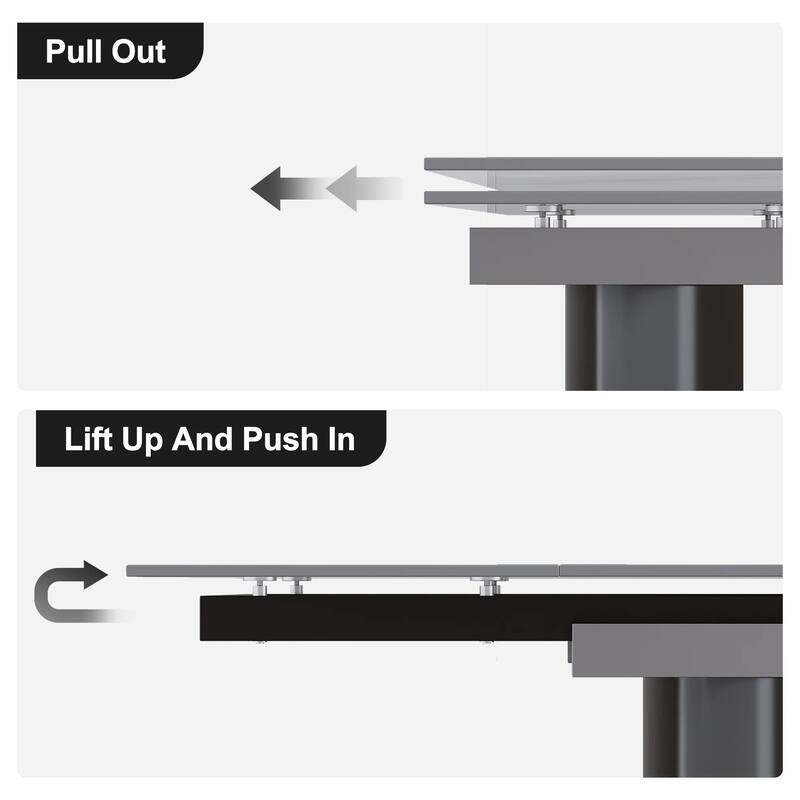 Pull Out

Lift Up And Push In