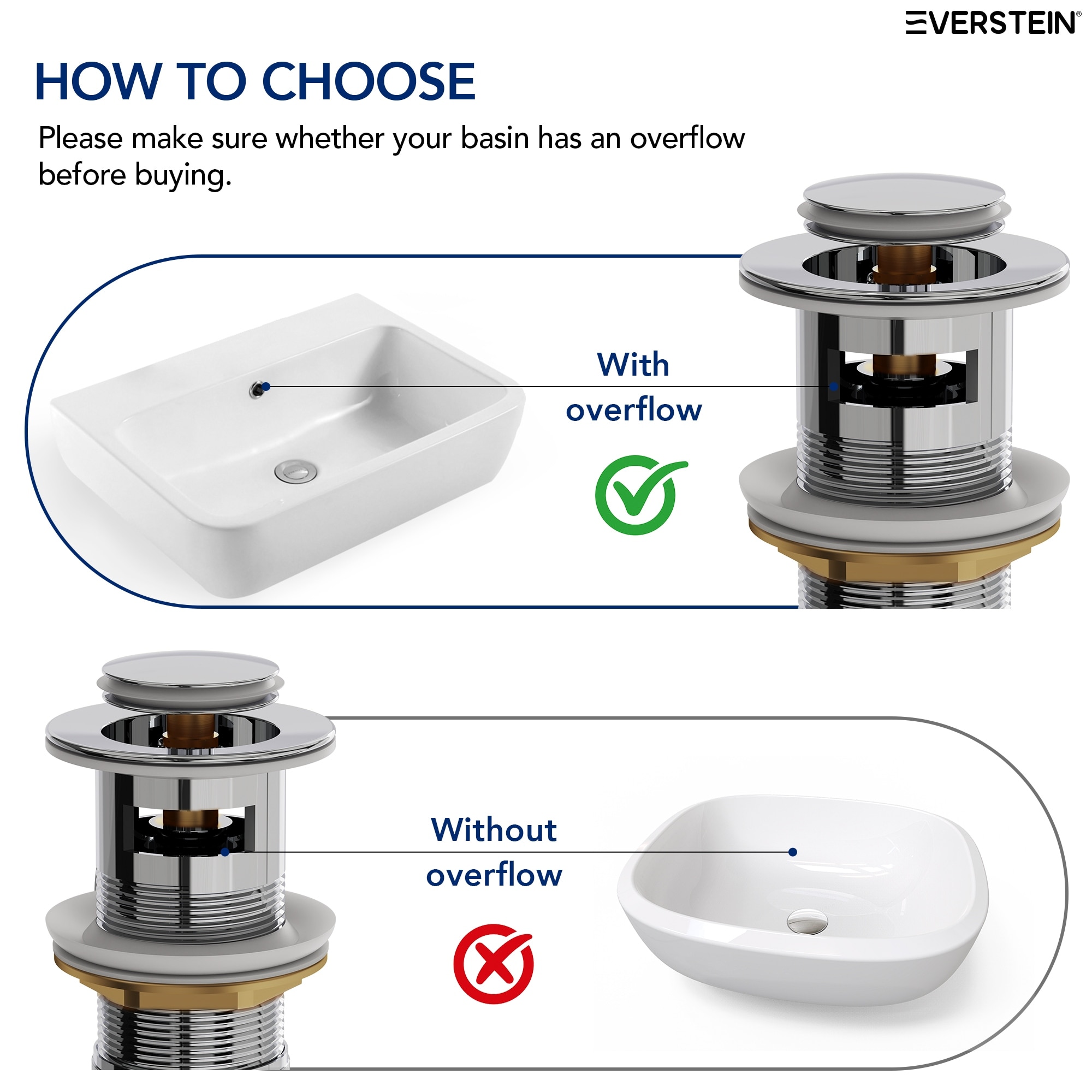 EVERSTEIN®

HOW TO CHOOSE

Please make sure whether your basin has an overflow before buying.

With overflow

Without overflow