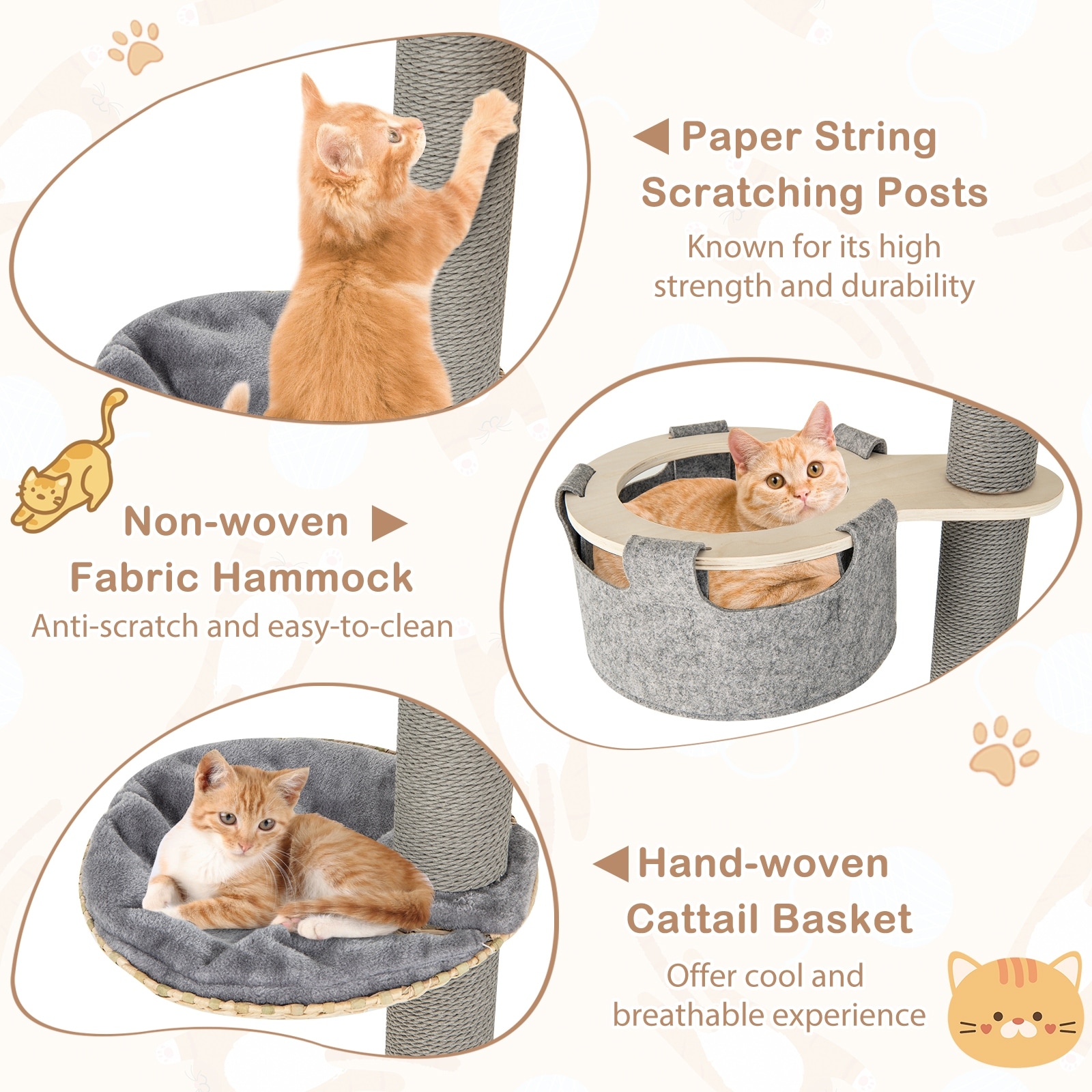 Paper String Scratching Posts

Known for its high strength and durability

Non-woven Fabric Hammock

Anti-scratch and easy-to-clean

Hand-woven Cattail Basket

Offer cool and breathable experience