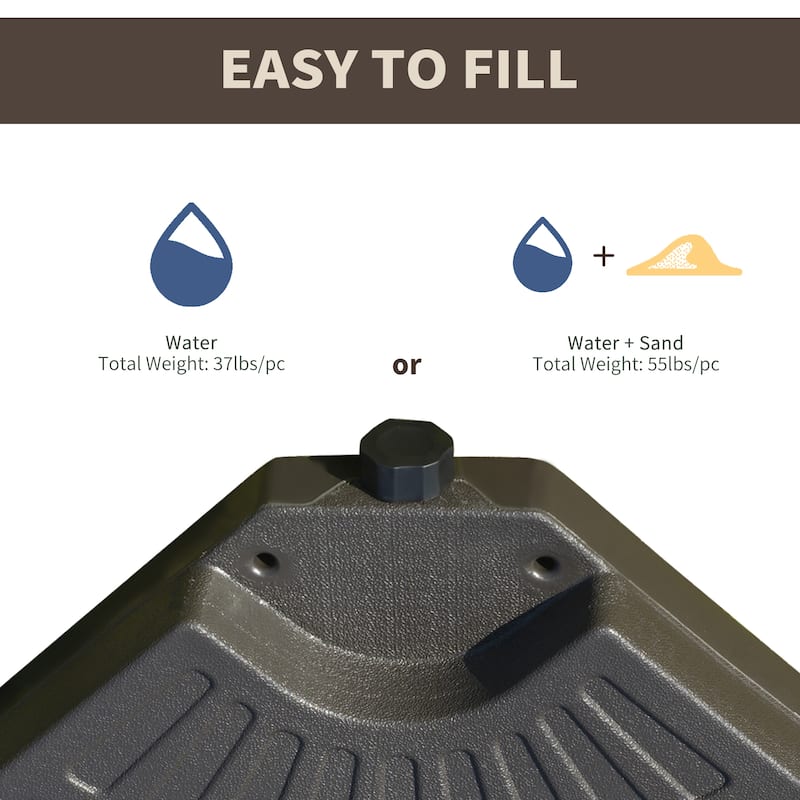 EASY TO FILL

Water
Total Weight: 37lbs/pc

or

+

Water + Sand
Total Weight: 55lbs/pc