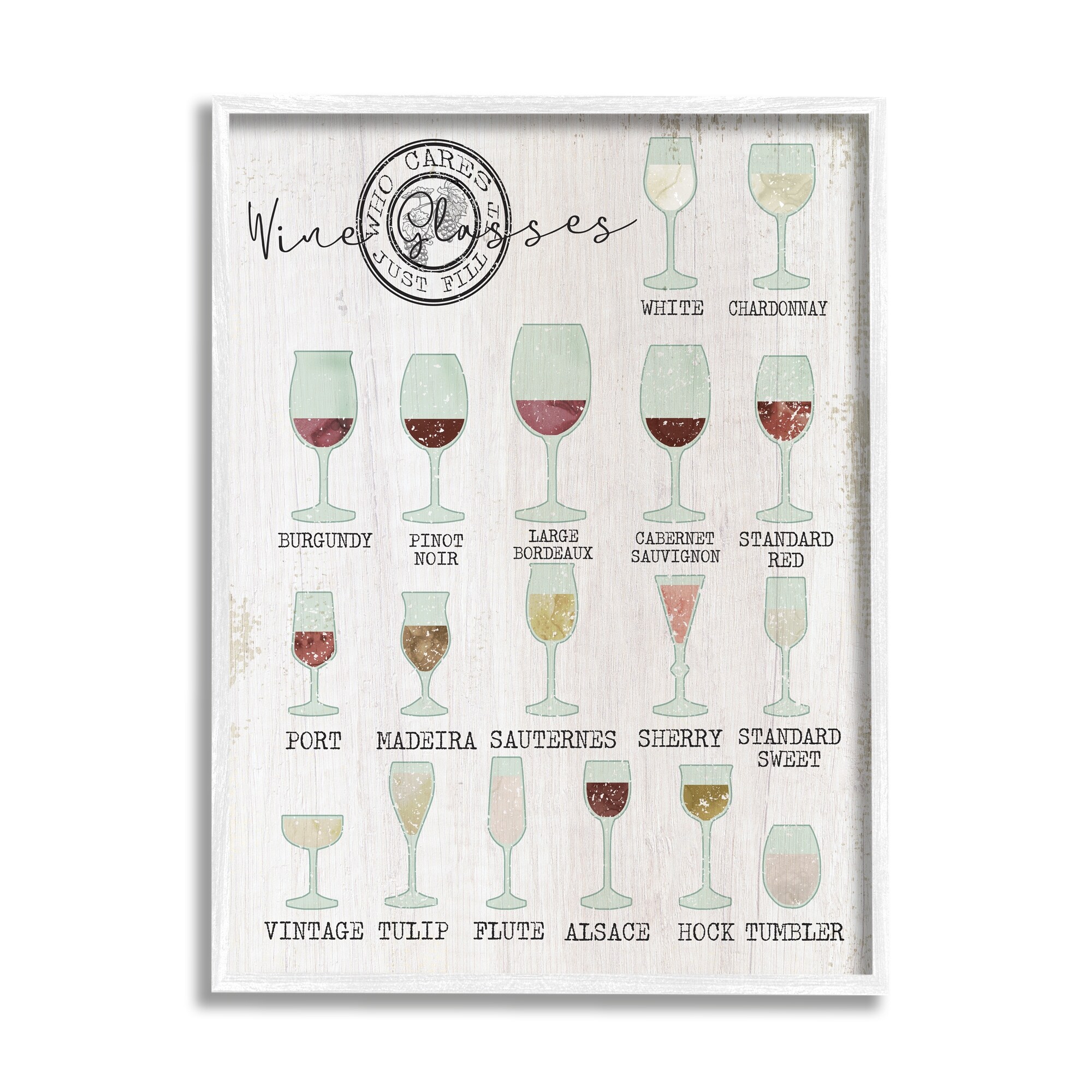 WHO CARES JUST FILL IT

Wine Glasses

WHITE CHARDONNAY

BURGUNDY PINOT NOIR LARGE BORDEAUX CABERNET SAUVIGNON STANDARD RED

PORT MADEIRA SAUTERNES SHERRY STANDARD SWEET

VINTAGE TULIP FLUTE ALSACE HOCK TUMBLER