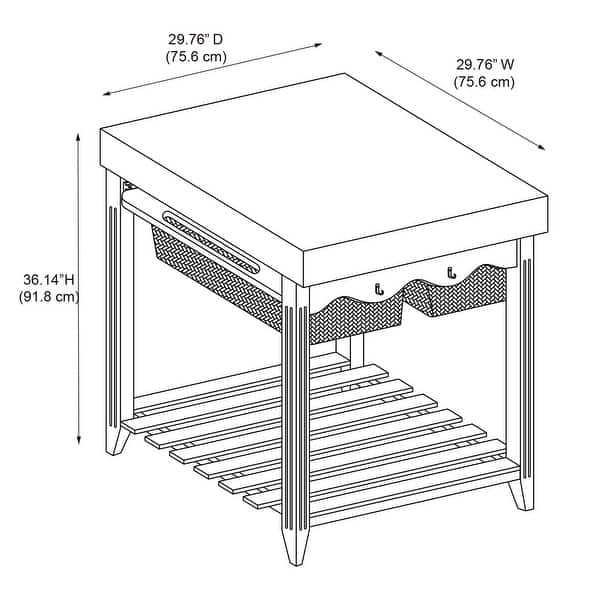 29.76” D
(75.6 cm)

29.76” W
(75.6 cm)

36.14”H
(91.8 cm)