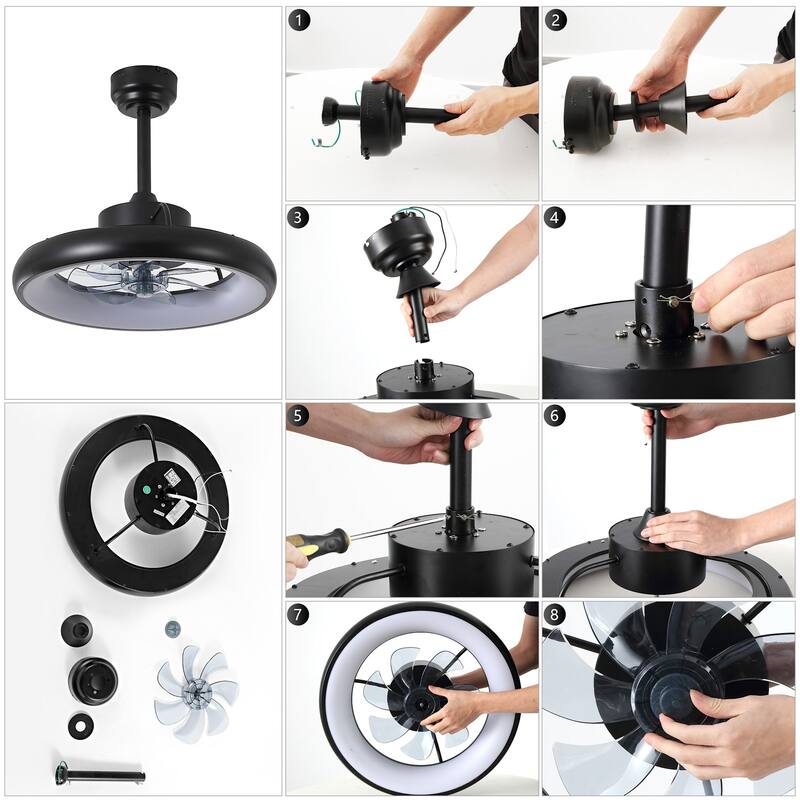 1
2
3
4
5
6
7
8