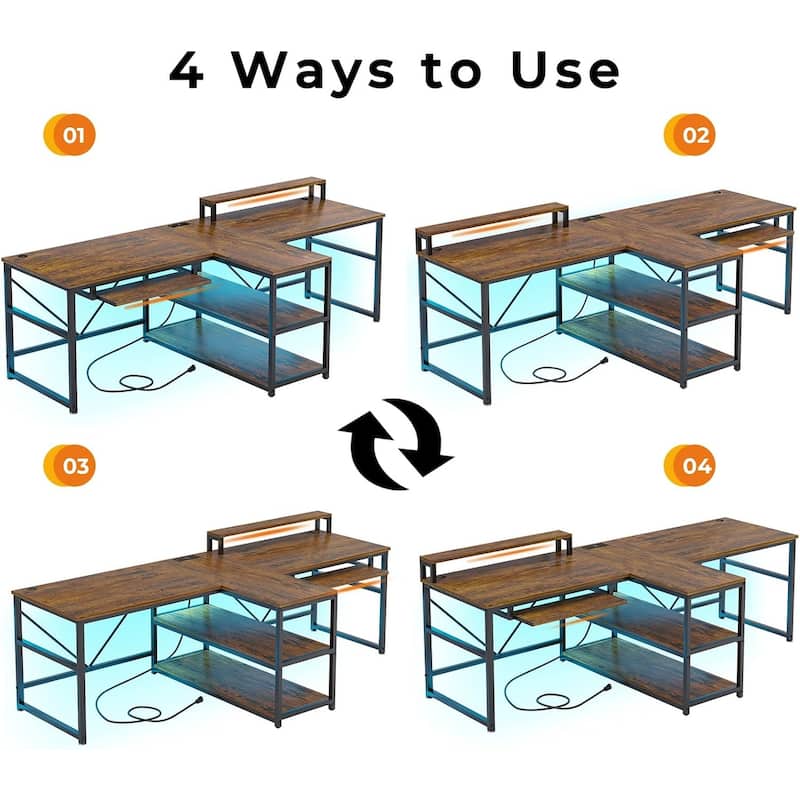 4 Ways to Use

01

02

03

04