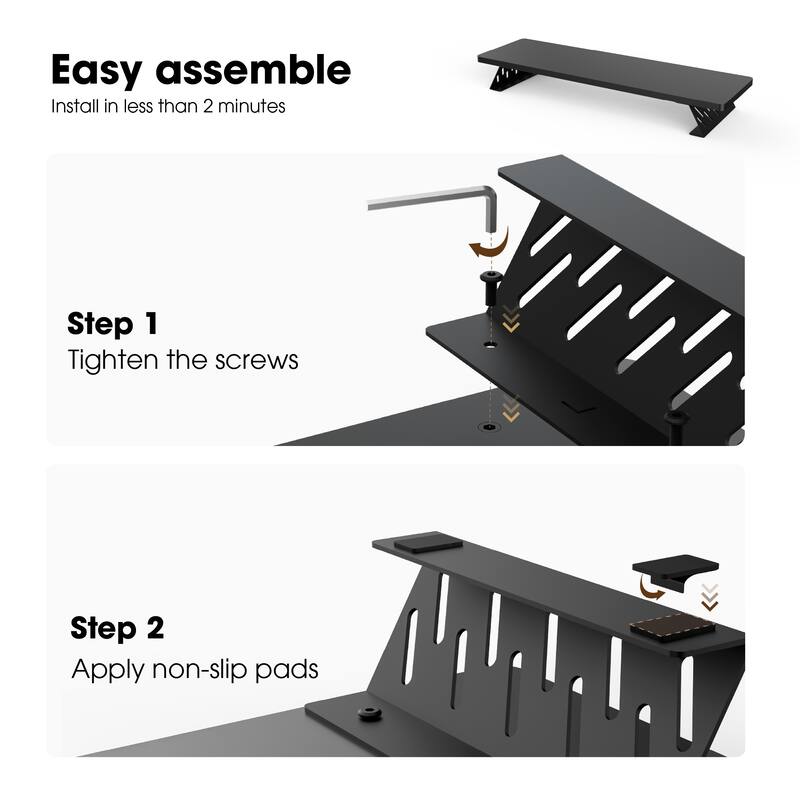 Easy assemble
Install in less than 2 minutes

Step 1
Tighten the screws

Step 2
Apply non-slip pads