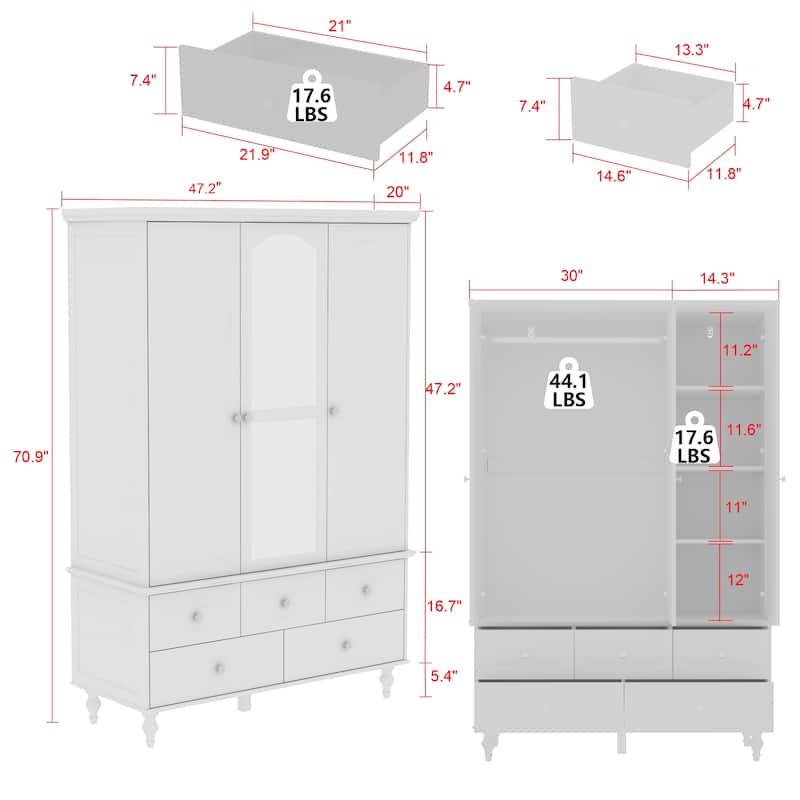 21"
7.4"
17.6 LBS
4.7"
21.9"
11.8"
13.3"
7.4"
4.7"
14.6"
11.8"
47.2"
20"
70.9"
47.2"
16.7"
5.4"
30"
14.3"
44.1 LBS
11.2"
17.6 LBS
11.6"
11"
12"