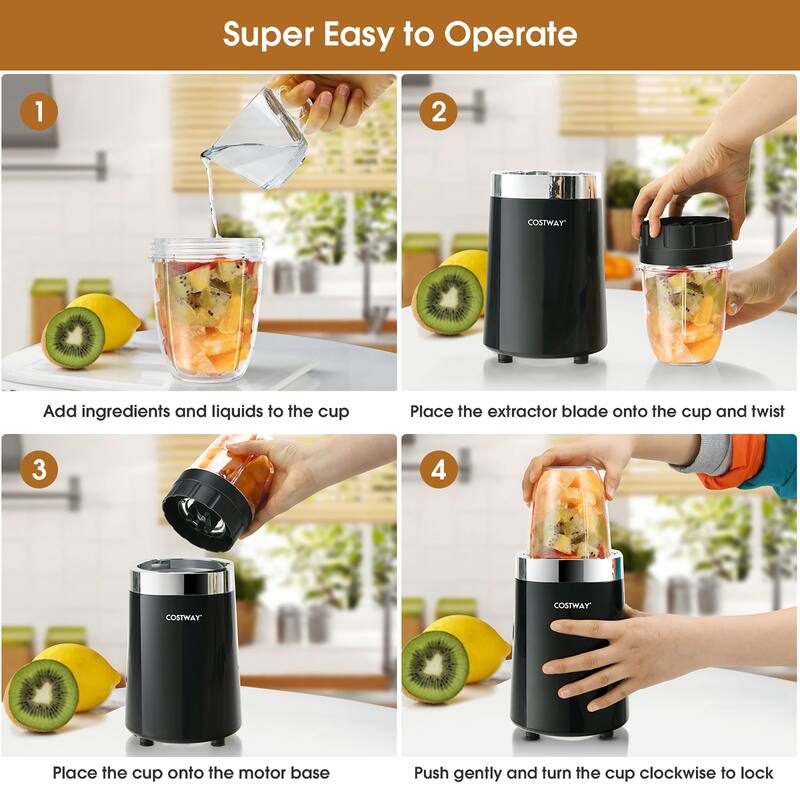 Super Easy to Operate

1

Add ingredients and liquids to the cup

2

COSTWAY

Place the extractor blade onto the cup and twist

3

COSTWAY

Place the cup onto the motor base

4

COSTWAY

Push gently and turn the cup clockwise to lock