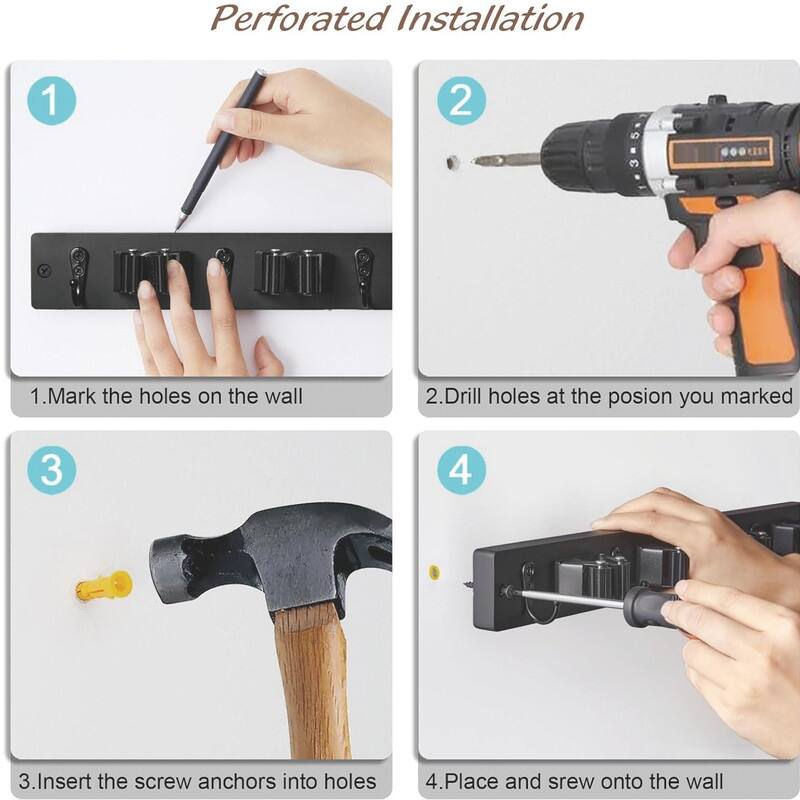 Perforated Installation

1

1.Mark the holes on the wall

2

2.Drill holes at the posion you marked

3

3.Insert the screw anchors into holes

4

4.Place and srew onto the wall