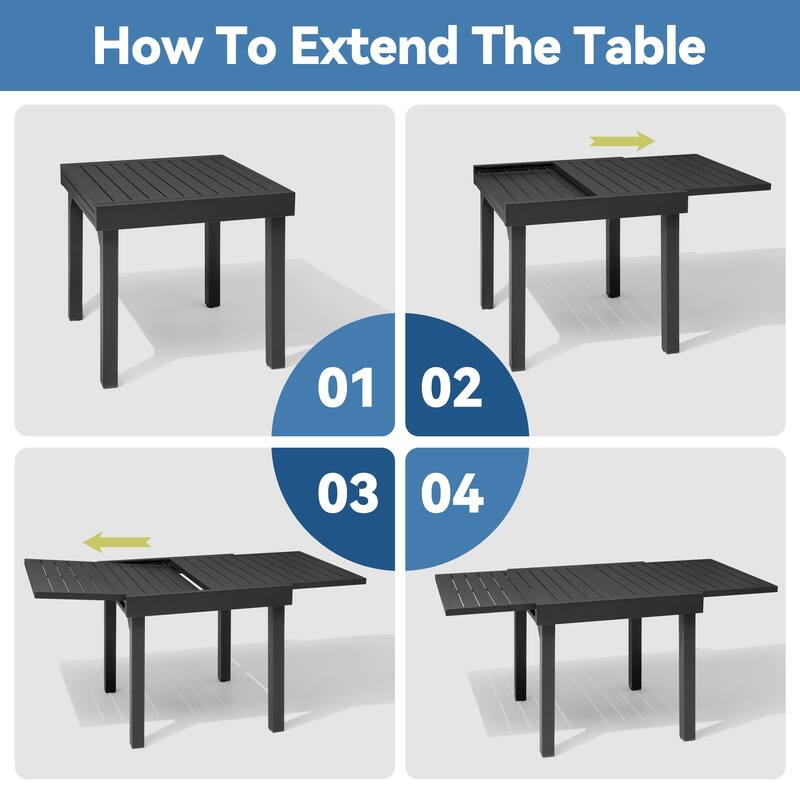 How To Extend The Table

01

02

03

04