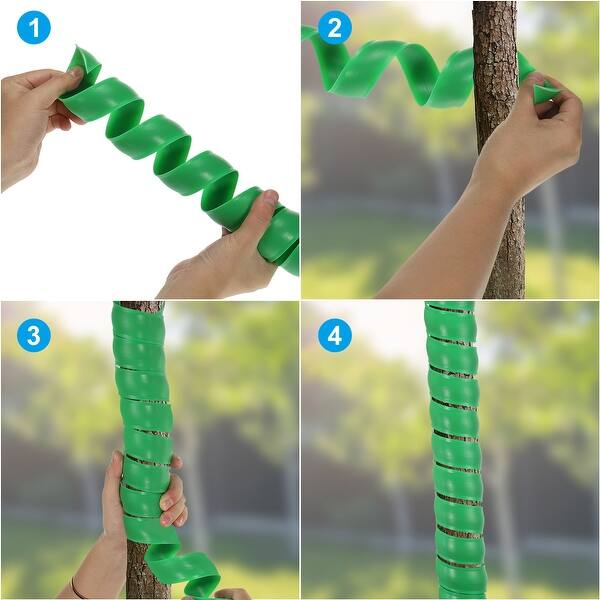 1

2

3

4