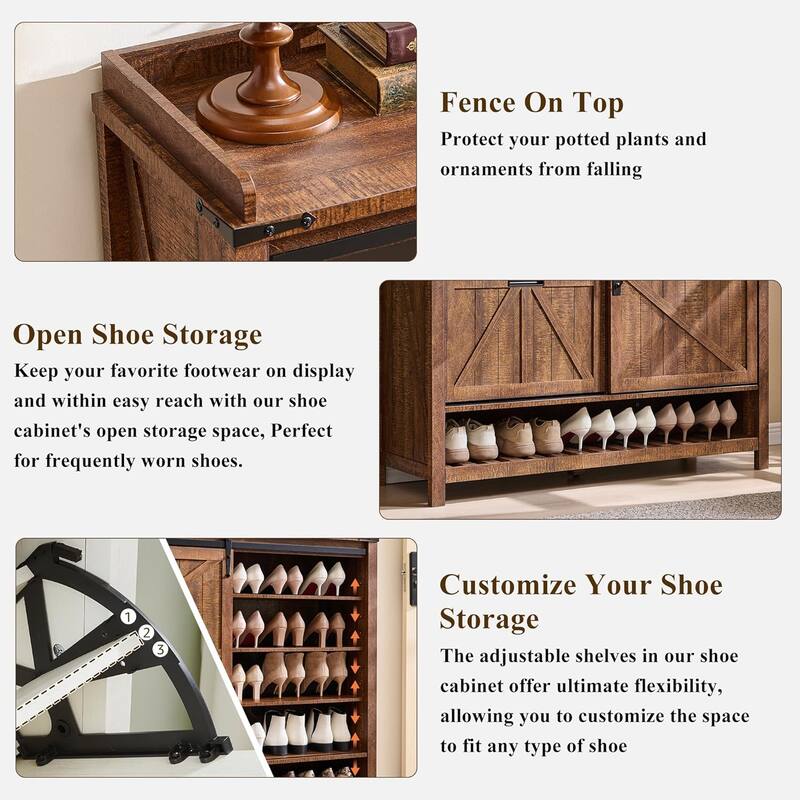 Fence On Top
Protect your potted plants and ornaments from falling

Open Shoe Storage
Keep your favorite footwear on display and within easy reach with our shoe cabinet's open storage space, Perfect for frequently worn shoes.

1
2
3

Customize Your Shoe Storage
The adjustable shelves in our shoe cabinet offer ultimate flexibility, allowing you to customize the space to fit any type of shoe