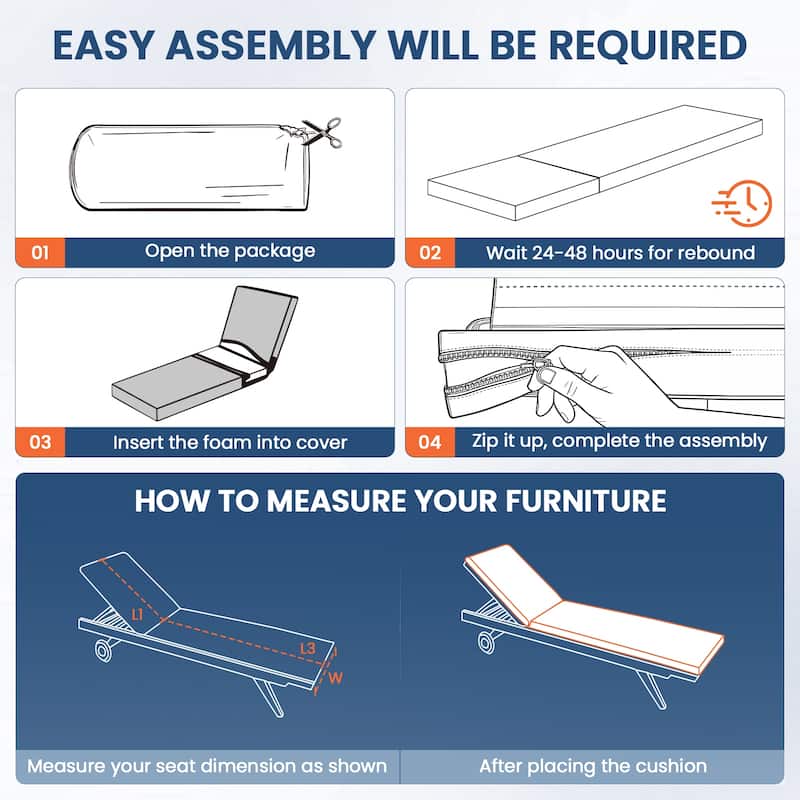 EASY ASSEMBLY WILL BE REQUIRED

01 Open the package

02 Wait 24-48 hours for rebound

03 Insert the foam into cover

04 Zip it up, complete the assembly

HOW TO MEASURE YOUR FURNITURE

L1

L3

W

Measure your seat dimension as shown

After placing the cushion