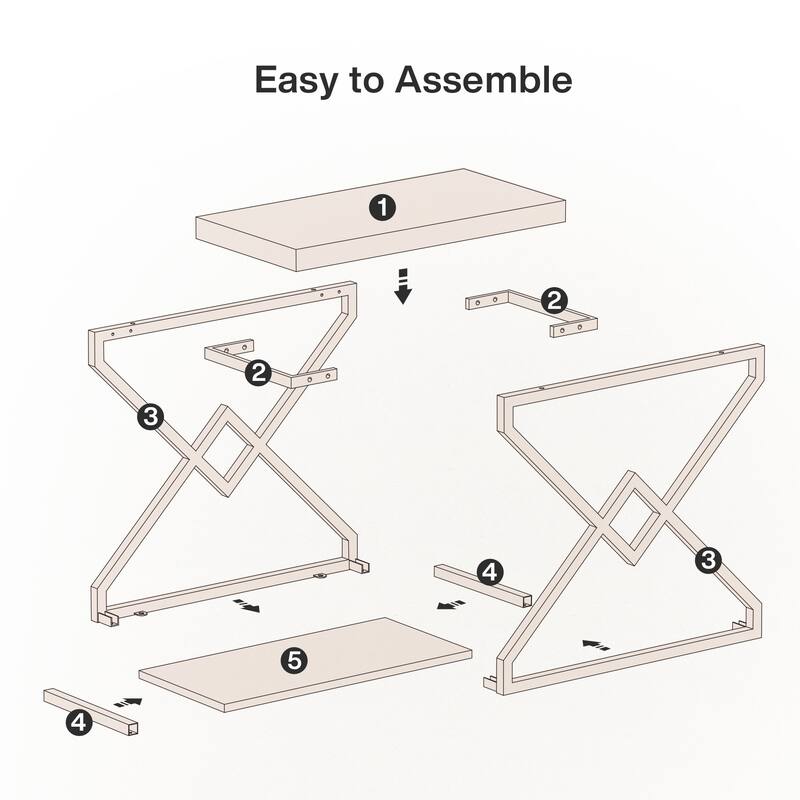 Easy to Assemble

1

2

2

3

3

4

5

4