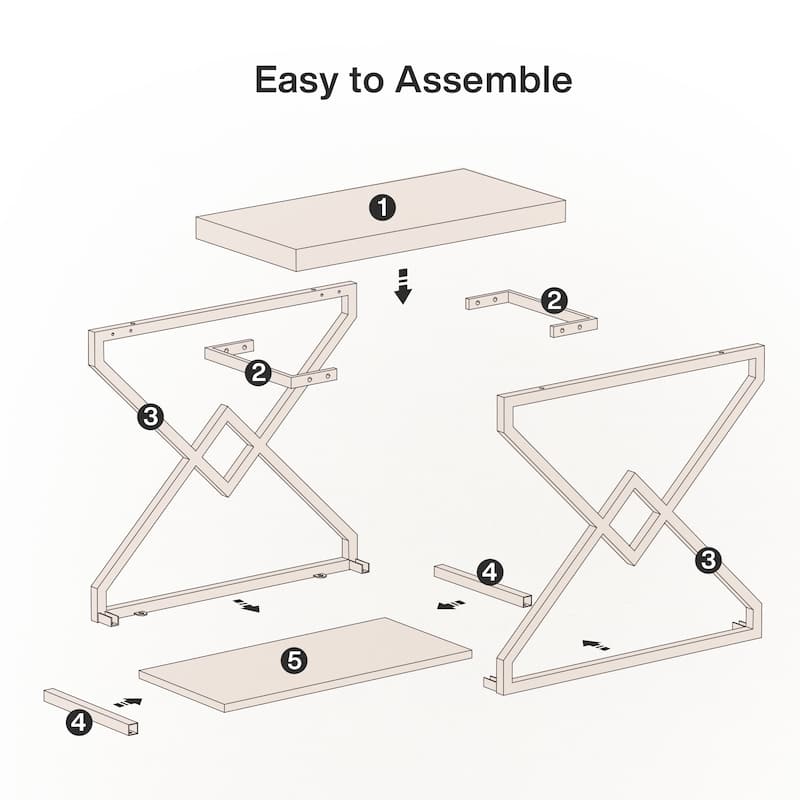 Easy to Assemble

1

2

2

3

3

4

5

4