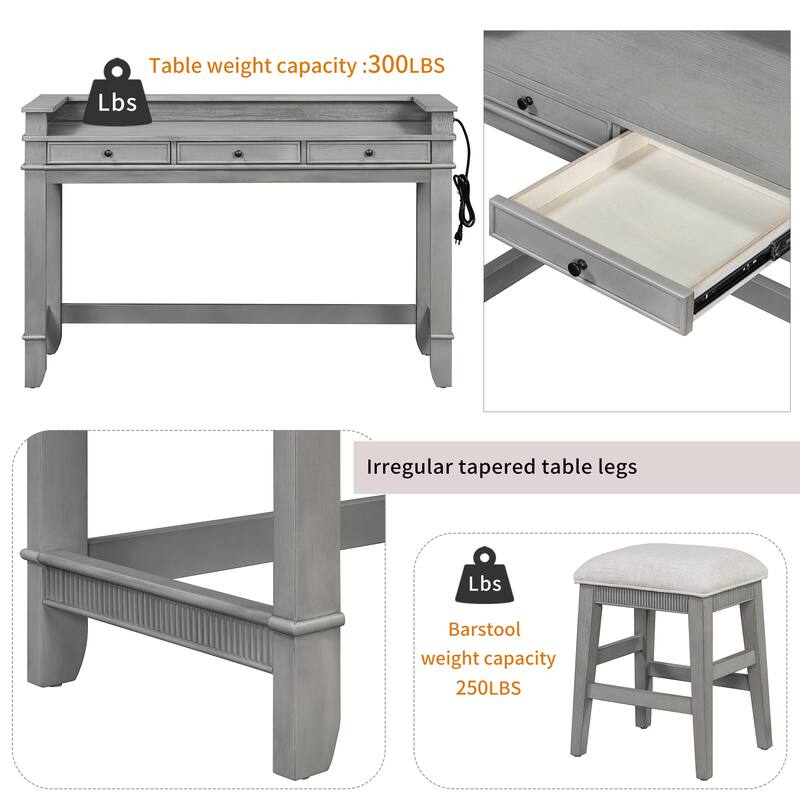 Lbs

Table weight capacity :300LBS

Irregular tapered table legs

Lbs

Barstool weight capacity 250LBS