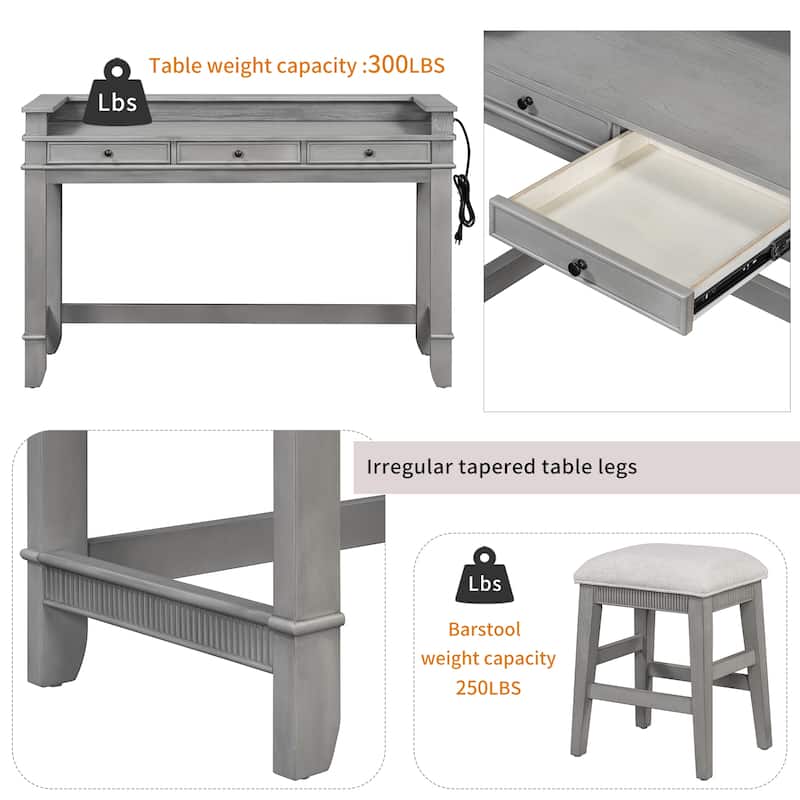 Lbs

Table weight capacity :300LBS

Irregular tapered table legs

Lbs

Barstool weight capacity 250LBS