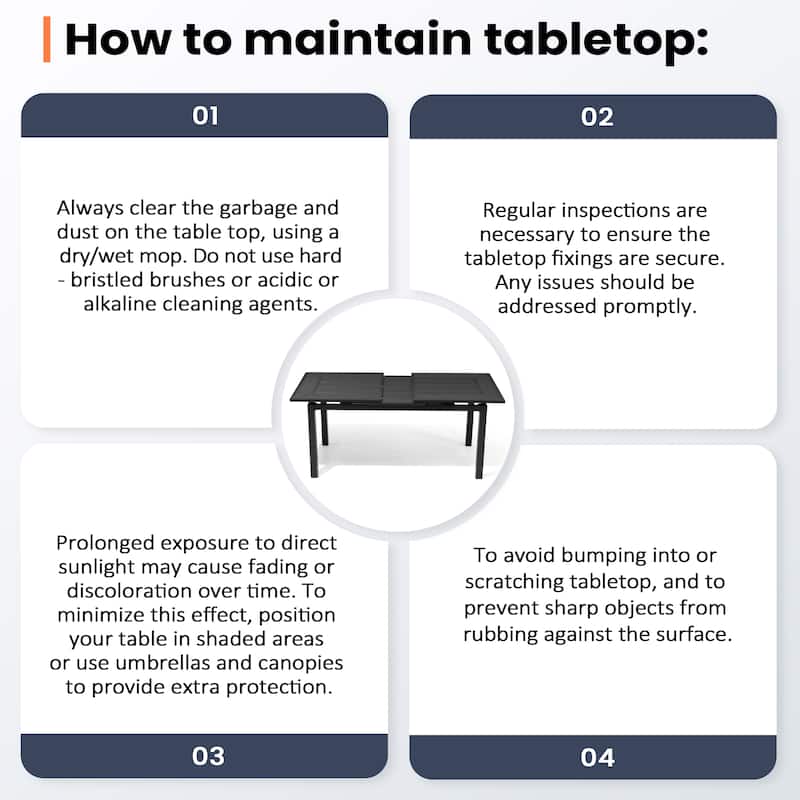 How to maintain tabletop:

01

Always clear the garbage and dust on the table top, using a dry/wet mop. Do not use hard - bristled brushes or acidic or alkaline cleaning agents.

02

Regular inspections are necessary to ensure the tabletop fixings are secure. Any issues should be addressed promptly.

Prolonged exposure to direct sunlight may cause fading or discoloration over time. To minimize this effect, position your table in shaded areas or use umbrellas and canopies to provide extra protection.

03

To avoid bumping into or scratching tabletop, and to prevent sharp objects from rubbing against the surface.

04