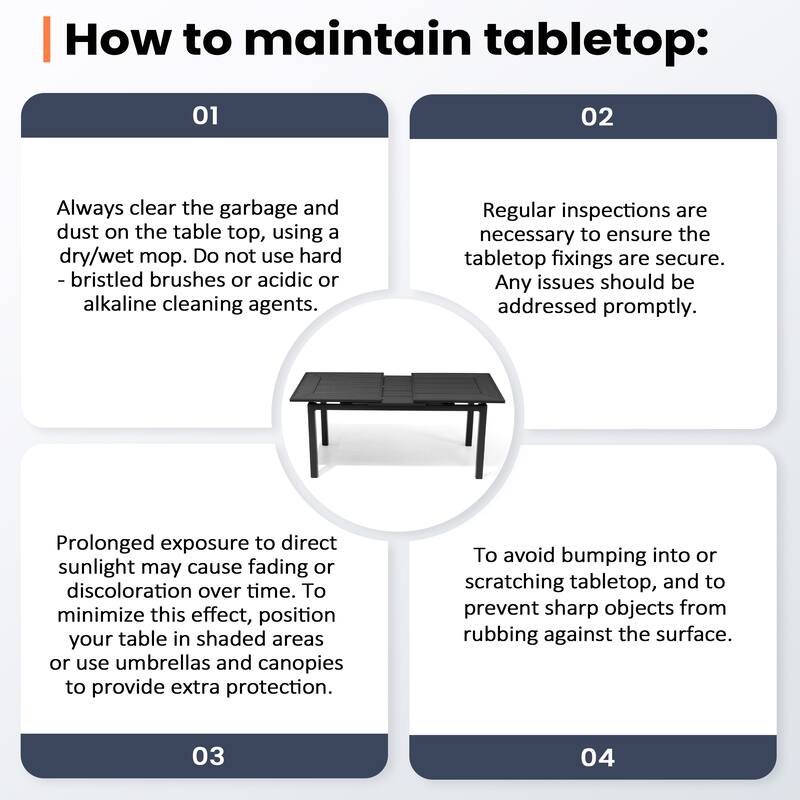 How to maintain tabletop:

01

Always clear the garbage and dust on the table top, using a dry/wet mop. Do not use hard - bristled brushes or acidic or alkaline cleaning agents.

02

Regular inspections are necessary to ensure the tabletop fixings are secure. Any issues should be addressed promptly.

Prolonged exposure to direct sunlight may cause fading or discoloration over time. To minimize this effect, position your table in shaded areas or use umbrellas and canopies to provide extra protection.

03

To avoid bumping into or scratching tabletop, and to prevent sharp objects from rubbing against the surface.

04